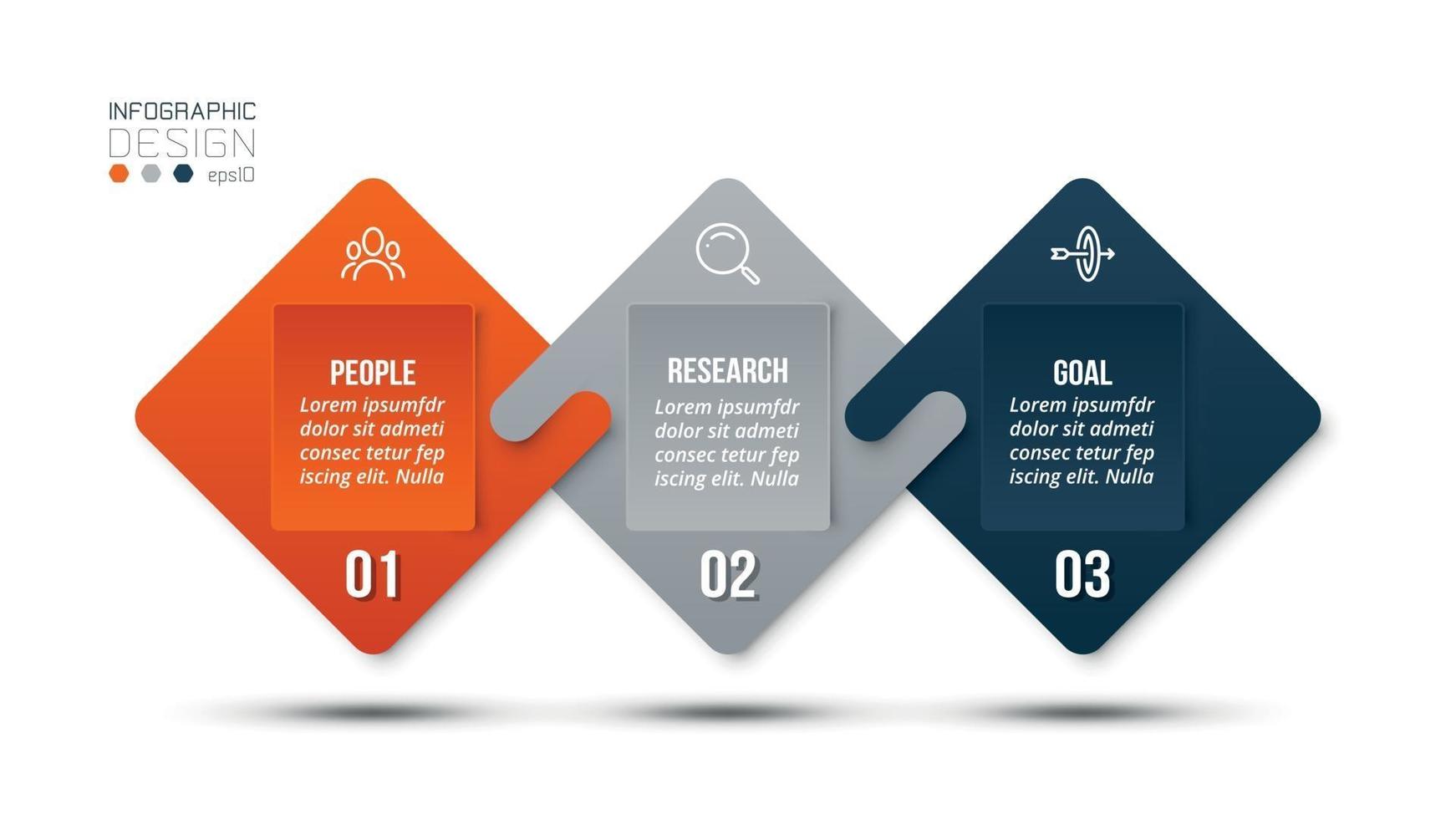 INFOGRAPHIC
DESIGN
eps10

PEOPLE
Lorem ipsumfdr dolor sit admeti consec tetur fep iscing elit. Nulla
01

RESEARCH
Lorem ipsumfdr dolor sit admeti consec tetur fep iscing elit. Nulla
02

GOAL
Lorem ipsumfdr dolor sit admeti consec tetur fep iscing elit. Nulla
03