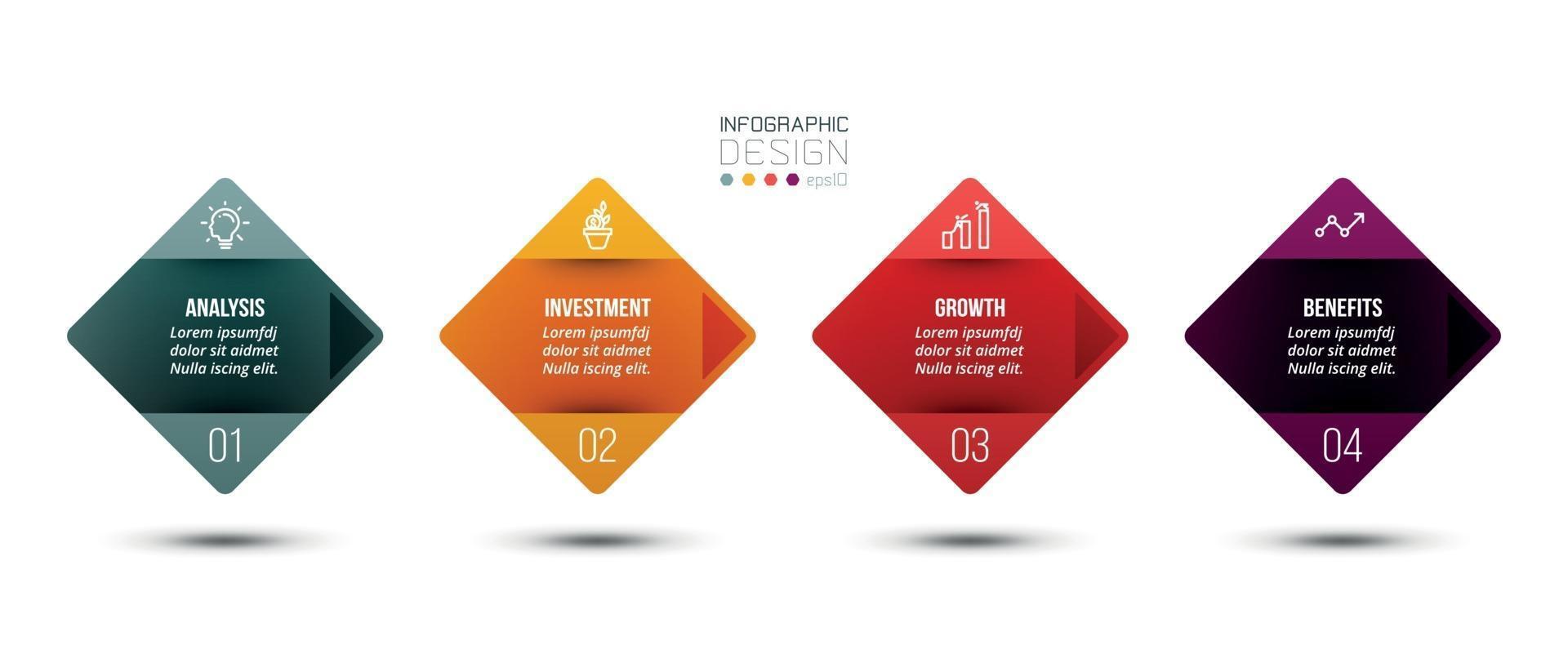 INFOGRAPHIC
DESIGN
eps10

ANALYSIS
Lorem ipsumfdj dolor sit aidmet Nulla iscing elit.
01

INVESTMENT
Lorem ipsumfdj dolor sit aidmet Nulla iscing elit.
02

GROWTH
Lorem ipsumfdj dolor sit aidmet Nulla iscing elit.
03

BENEFITS
Lorem ipsumfdj dolor sit aidmet Nulla iscing elit.
04