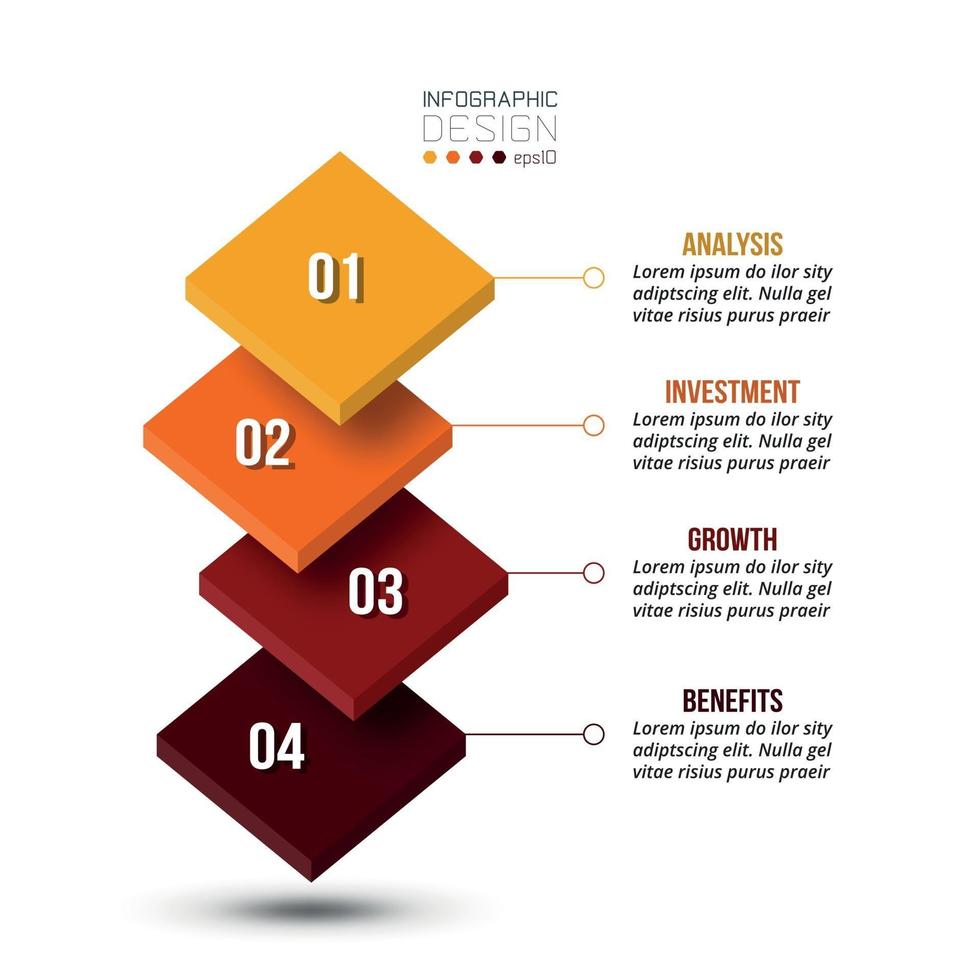 INFOGRAPHIC
DESIGN
eps10

01

ANALYSIS
Lorem ipsum do ilor sity adiptscing elit. Nulla gel vitae risius purus praeir

02

INVESTMENT
Lorem ipsum do ilor sity adiptscing elit. Nulla gel vitae risius purus praeir

03

GROWTH
Lorem ipsum do ilor sity adiptscing elit. Nulla gel vitae risius purus praeir

04

BENEFITS
Lorem ipsum do ilor sity adiptscing elit. Nulla gel vitae risius purus praeir