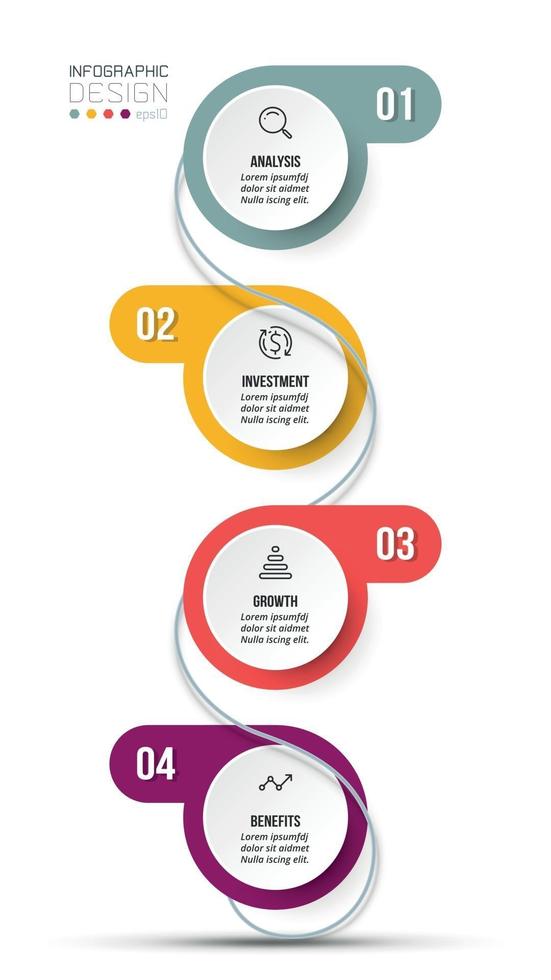 INFOGRAPHIC
DESIGN
eps10

01

ANALYSIS
Lorem ipsumfdj dolor sit aidmet Nulla iscing elit.

02

INVESTMENT
Lorem ipsumfdj dolor sit aidmet Nulla iscing elit.

03

GROWTH
Lorem ipsumfdj dolor sit aidmet Nulla iscing elit.

04

BENEFITS
Lorem ipsumfdj dolor sit aidmet Nulla iscing elit.