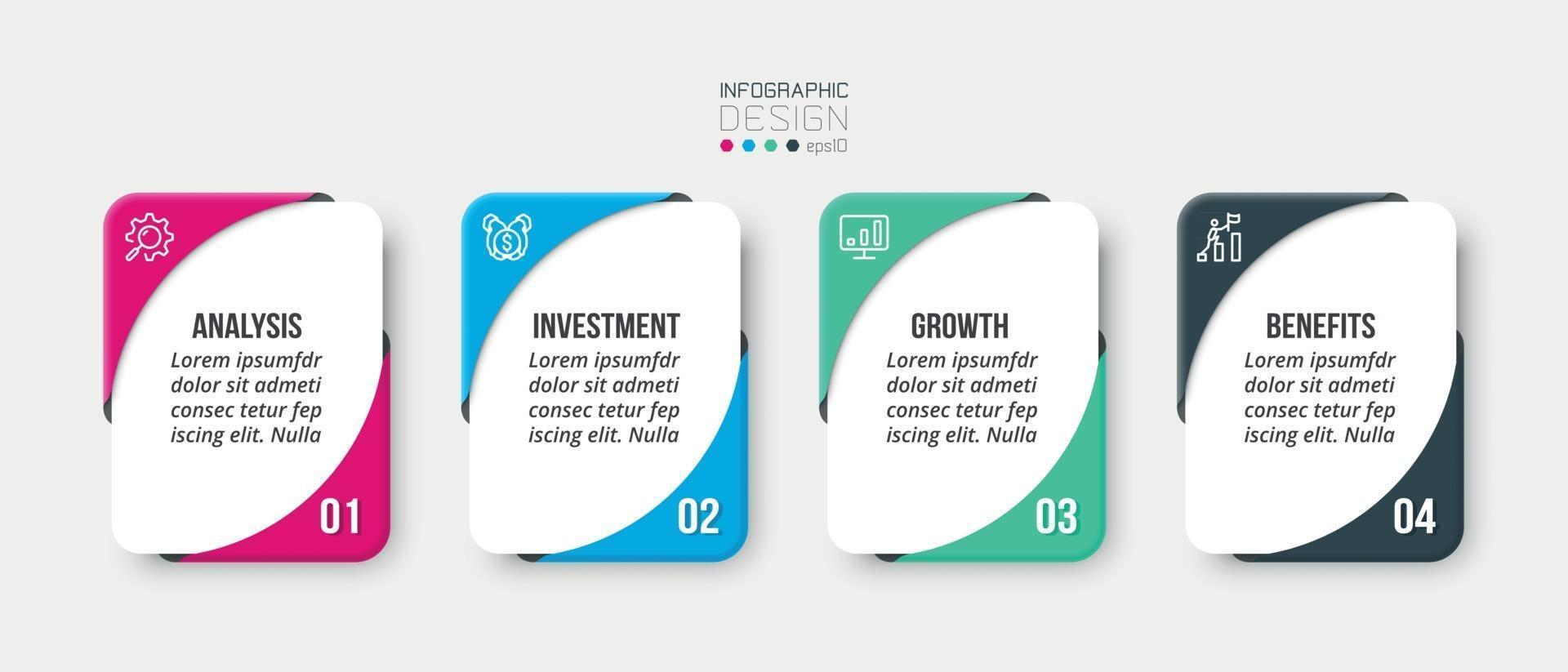 INFOGRAPHIC
DESIGN
eps10

ANALYSIS
Lorem ipsumfdr dolor sit admeti consec tetur fep iscing elit. Nulla
01

INVESTMENT
Lorem ipsumfdr dolor sit admeti consec tetur fep iscing elit. Nulla
02

GROWTH
Lorem ipsumfdr dolor sit admeti consec tetur fep iscing elit. Nulla
03

BENEFITS
Lorem ipsumfdr dolor sit admeti consec tetur fep iscing elit. Nulla
04