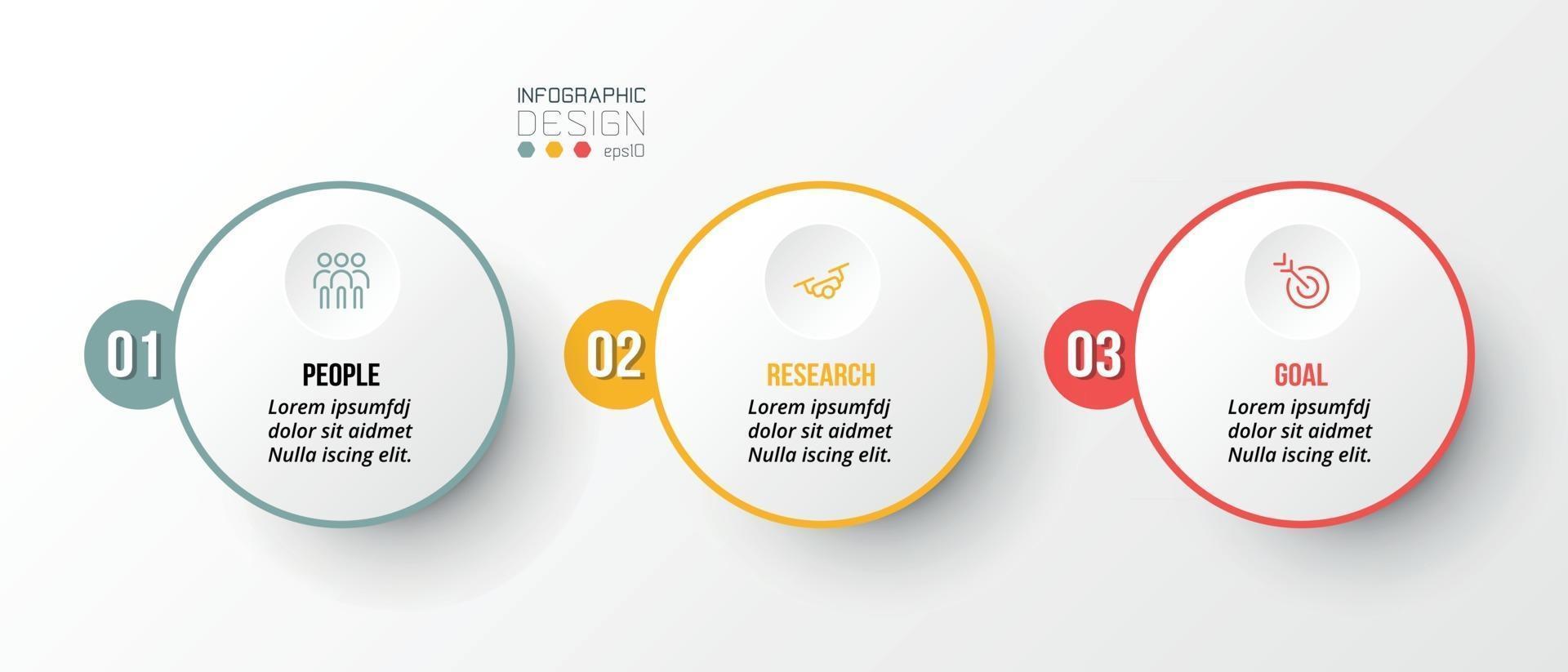 INFOGRAPHIC
DESIGN
eps10

01
PEOPLE
Lorem ipsumfdj dolor sit aidmet Nulla iscing elit.

02
RESEARCH
Lorem ipsumfdj dolor sit aidmet Nulla iscing elit.

03
GOAL
Lorem ipsumfdj dolor sit aidmet Nulla iscing elit.