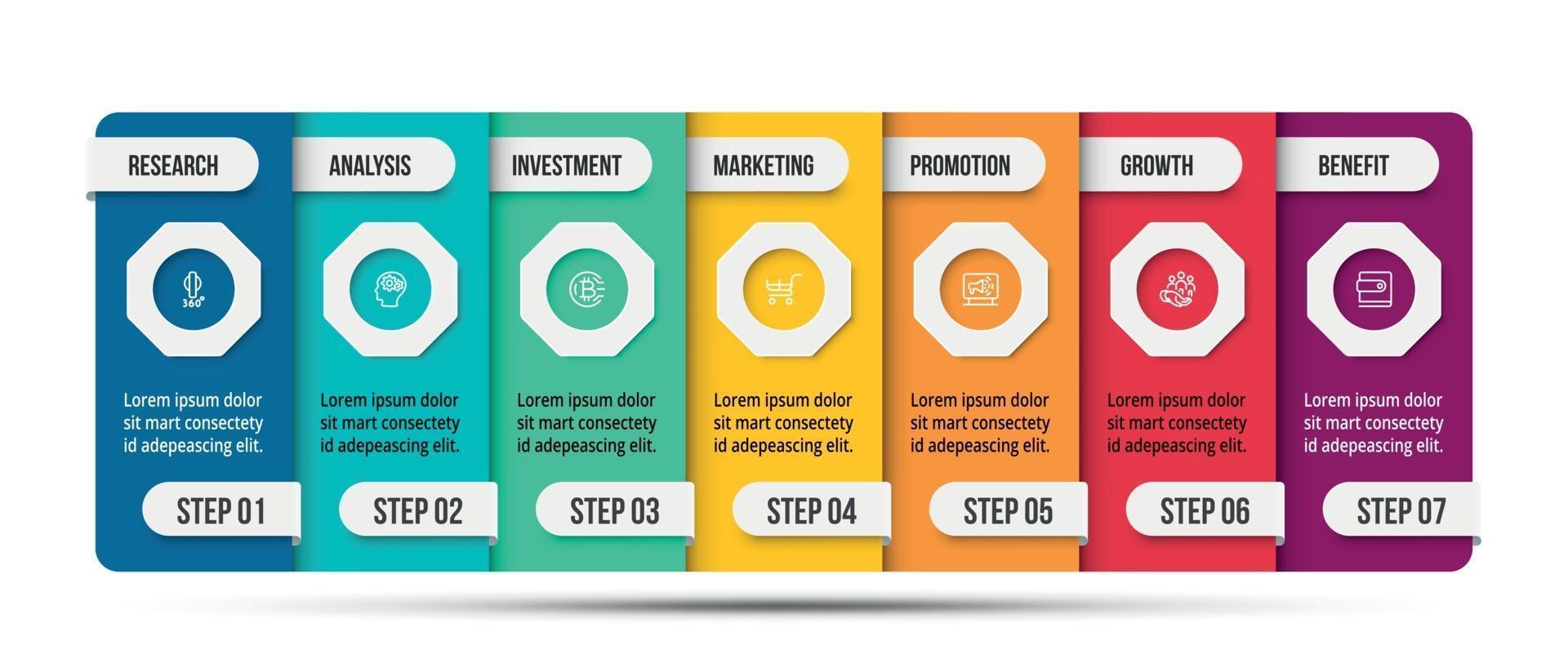 RESEARCH

360°

Lorem ipsum dolor sit mart consectety id adepeascing elit.

STEP 01

ANALYSIS

Lorem ipsum dolor sit mart consectety id adepeascing elit.

STEP 02

INVESTMENT

Lorem ipsum dolor sit mart consectety id adepeascing elit.

STEP 03

MARKETING

Lorem ipsum dolor sit mart consectety id adepeascing elit.

STEP 04

PROMOTION

Lorem ipsum dolor sit mart consectety id adepeascing elit.

STEP 05

GROWTH

Lorem ipsum dolor sit mart consectety id adepeascing elit.

STEP 06

BENEFIT

Lorem ipsum dolor sit mart consectety id adepeascing elit.

STEP 07