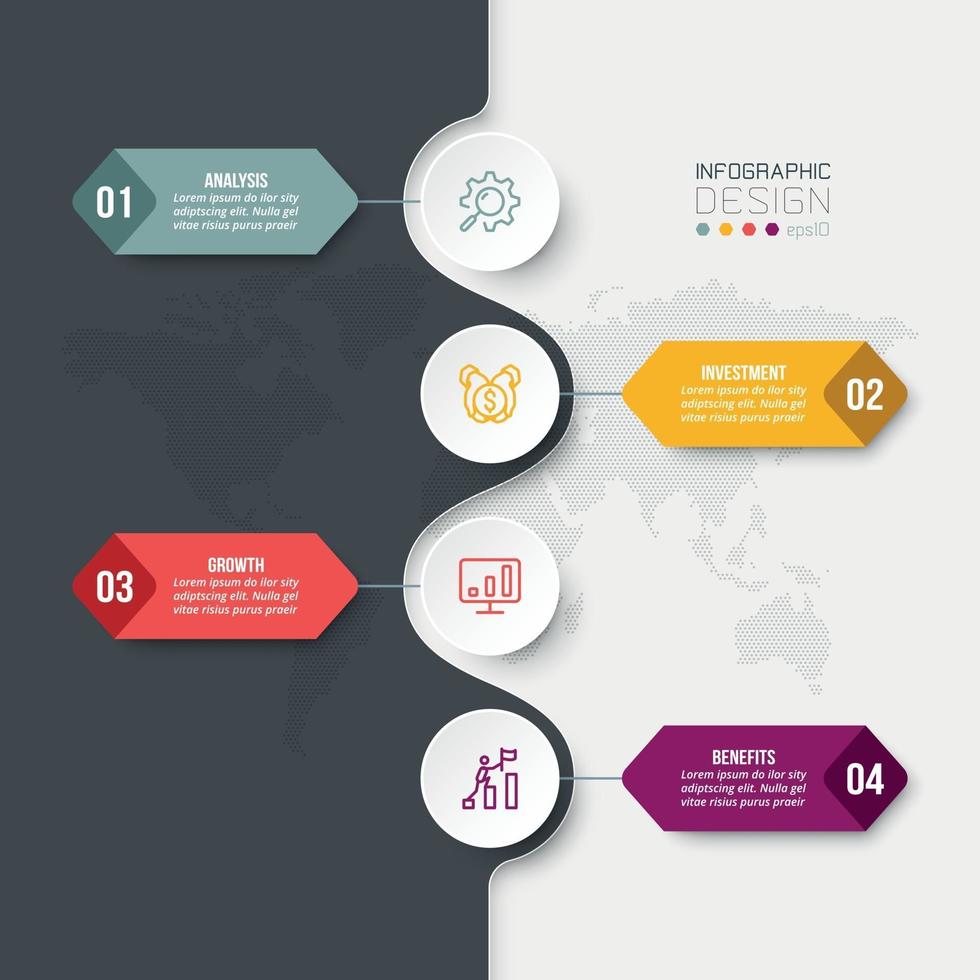 01
ANALYSIS
Lorem ipsum do ilor sity adiptscing elit. Nulla gel vitae risius purus praeir

INFOGRAPHIC
DESIGN
eps10

INVESTMENT
Lorem ipsum do ilor sity adiptscing elit. Nulla gel vitae risius purus praeir
02

03
GROWTH
Lorem ipsum do ilor sity adiptscing elit. Nulla gel vitae risius purus praeir

BENEFITS
Lorem ipsum do ilor sity adiptscing elit. Nulla gel vitae risius purus praeir
04