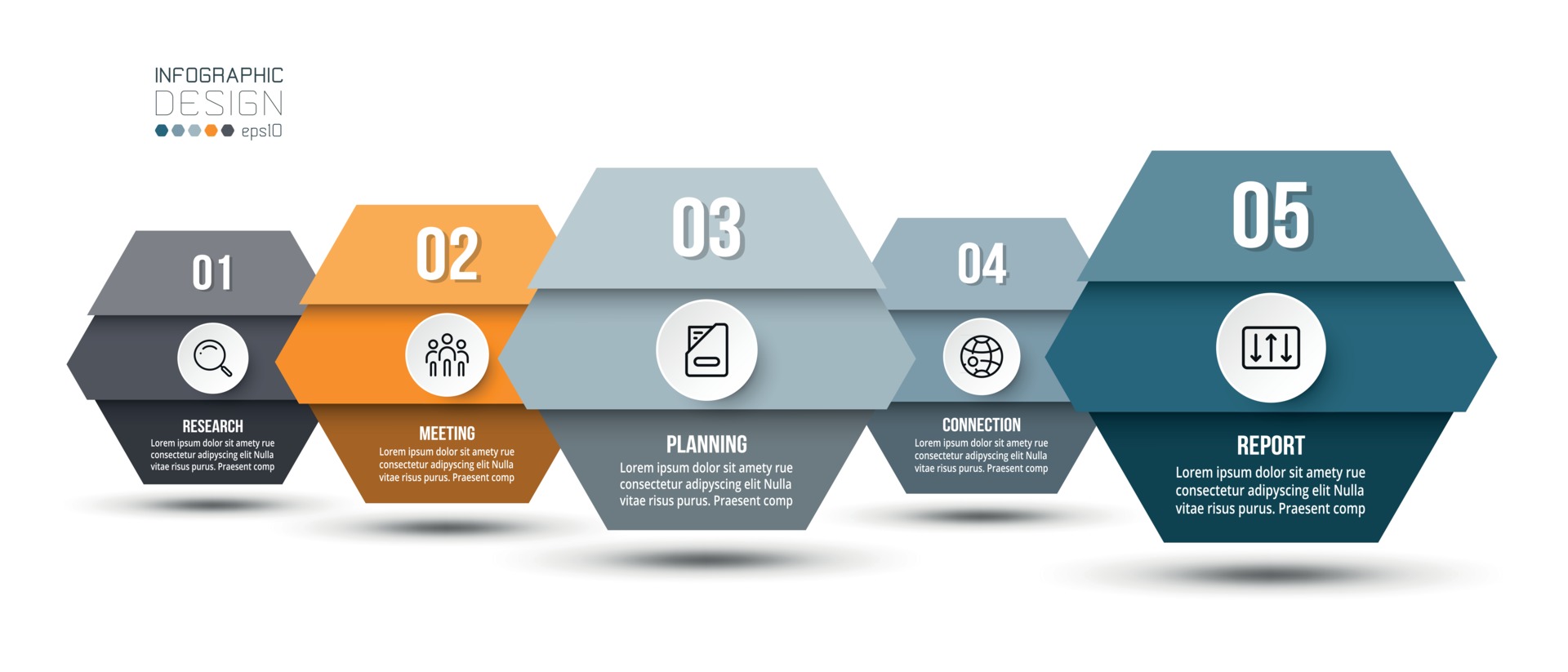 INFOGRAPHIC
DESIGN
eps10

01
RESEARCH
Lorem ipsum dolor sit amety rue consectetur adipyscing elit Nulla vitae risus purus. Praesent comp

02
MEETING
Lorem ipsum dolor sit amety rue consectetur adipyscing elit Nulla vitae risus purus. Praesent comp

03
PLANNING
Lorem ipsum dolor sit amety rue consectetur adipyscing elit Nulla vitae risus purus. Praesent comp

04
CONNECTION
Lorem ipsum dolor sit amety rue consectetur adipyscing elit Nulla vitae risus purus. Praesent comp

05
REPORT
Lorem ipsum dolor sit amety rue consectetur adipyscing elit Nulla vitae risus purus. Praesent comp