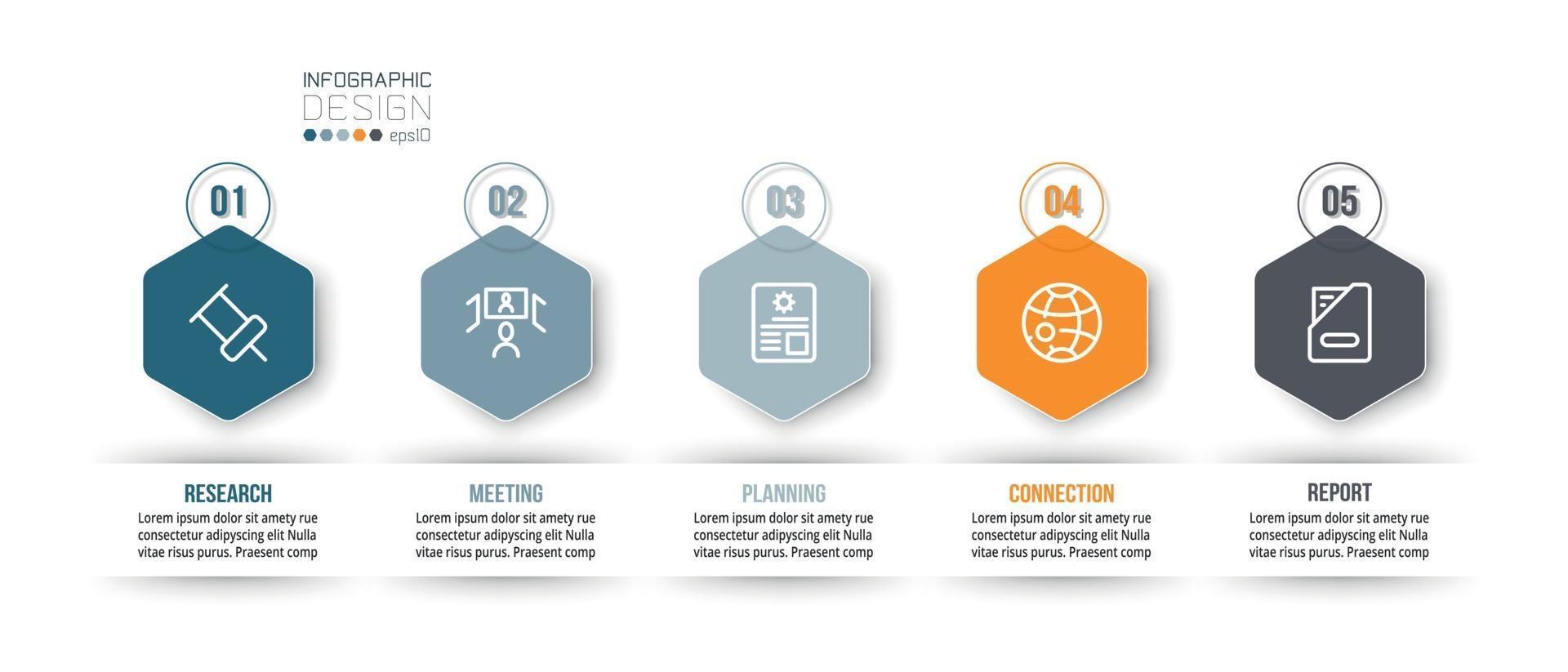 INFOGRAPHIC
DESIGN
eps10

01

02

03

04

05

RESEARCH
Lorem ipsum dolor sit amety rue consectetur adipyscing elit Nulla vitae risus purus. Praesent comp

MEETING
Lorem ipsum dolor sit amety rue consectetur adipyscing elit Nulla vitae risus purus. Praesent comp

PLANNING
Lorem ipsum dolor sit amety rue consectetur adipyscing elit Nulla vitae risus purus. Praesent comp

CONNECTION
Lorem ipsum dolor sit amety rue consectetur adipyscing elit Nulla vitae risus purus. Praesent comp

REPORT
Lorem ipsum dolor sit amety rue consectetur adipyscing elit Nulla vitae risus purus. Praesent comp