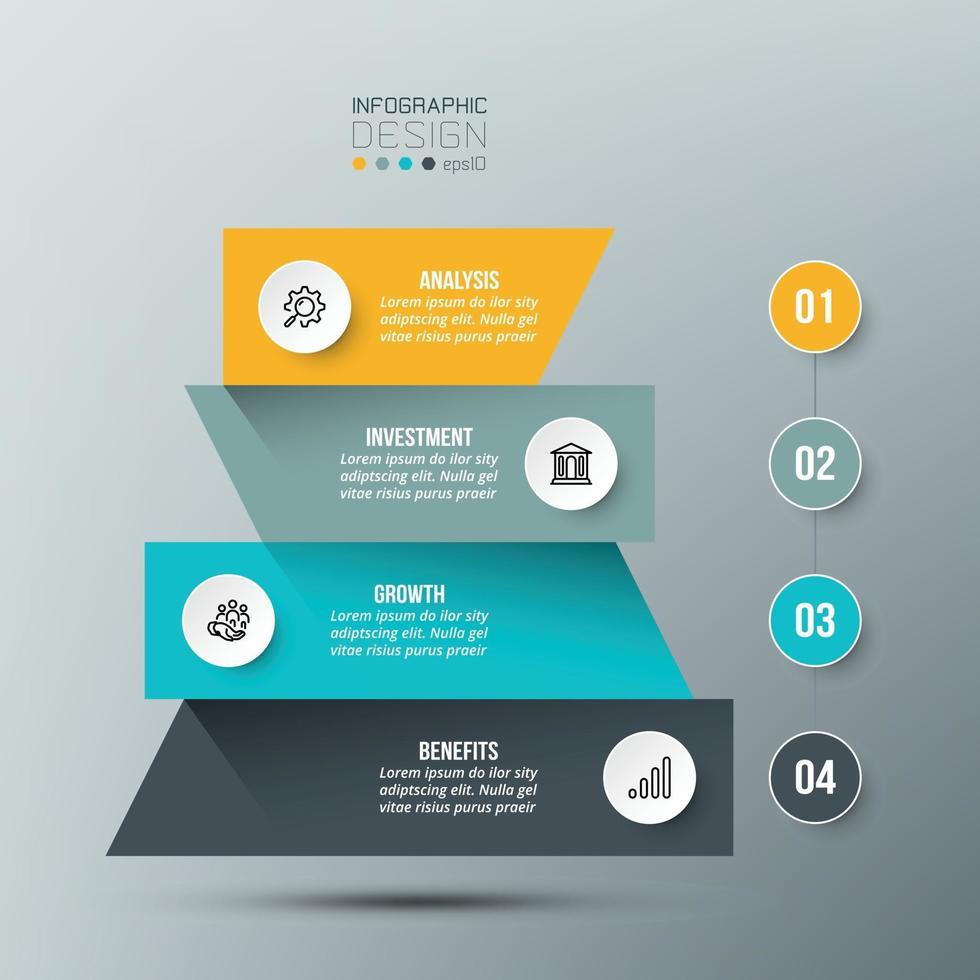 INFOGRAPHIC
DESIGN
eps10

ANALYSIS
Lorem ipsum do ilor sity adiptscing elit. Nulla gel vitae risius purus praeir

01

INVESTMENT
Lorem ipsum do ilor sity adiptscing elit. Nulla gel vitae risius purus praeir

02

GROWTH
Lorem ipsum do ilor sity adiptscing elit. Nulla gel vitae risius purus praeir

03

BENEFITS
Lorem ipsum do ilor sity adiptscing elit. Nulla gel vitae risius purus praeir

04