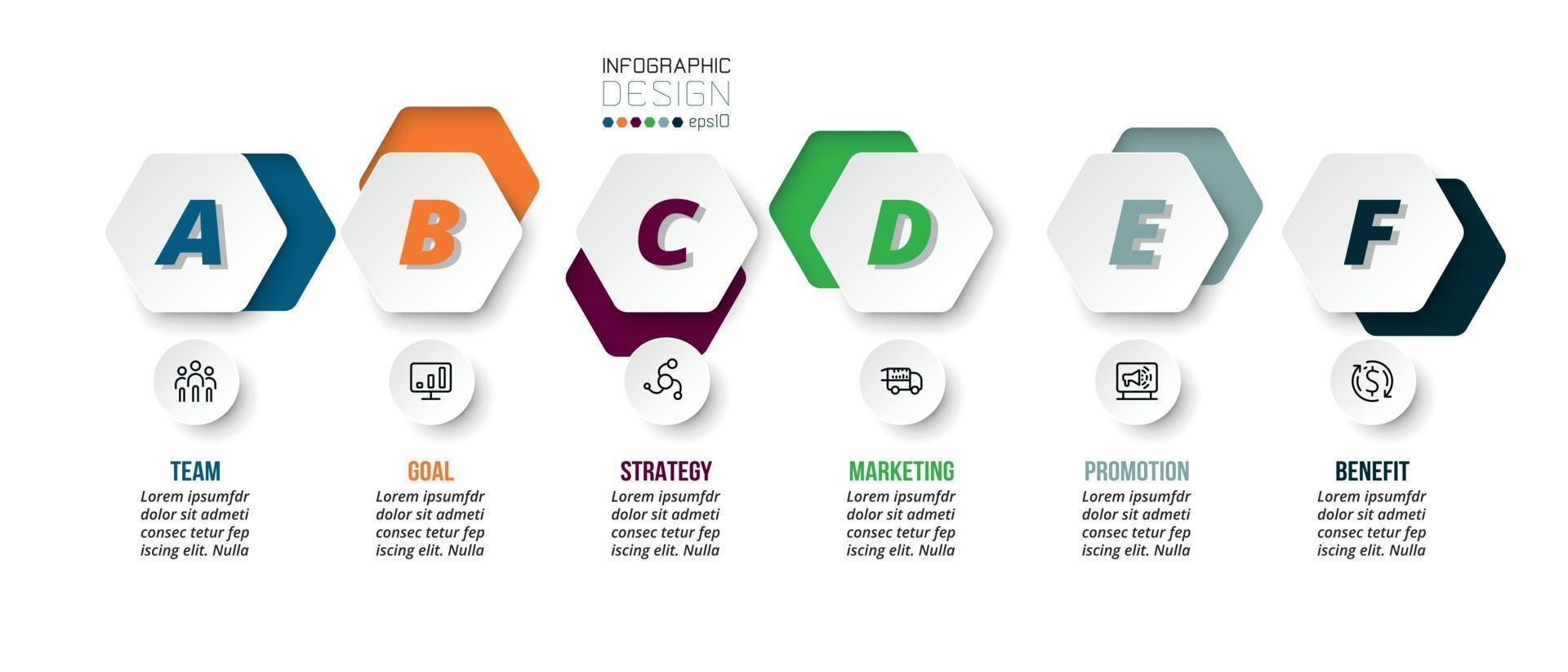 INFOGRAPHIC
DESIGN
eps10

A

B

C

D

E

F

TEAM
Lorem ipsumfdr dolor sit admeti consec tetur fep iscing elit. Nulla

GOAL
Lorem ipsumfdr dolor sit admeti consec tetur fep iscing elit. Nulla

STRATEGY
Lorem ipsumfdr dolor sit admeti consec tetur fep iscing elit. Nulla

MARKETING
Lorem ipsumfdr dolor sit admeti consec tetur fep iscing elit. Nulla

PROMOTION
Lorem ipsumfdr dolor sit admeti consec tetur fep iscing elit. Nulla

BENEFIT
Lorem ipsumfdr dolor sit admeti consec tetur fep iscing elit. Nulla