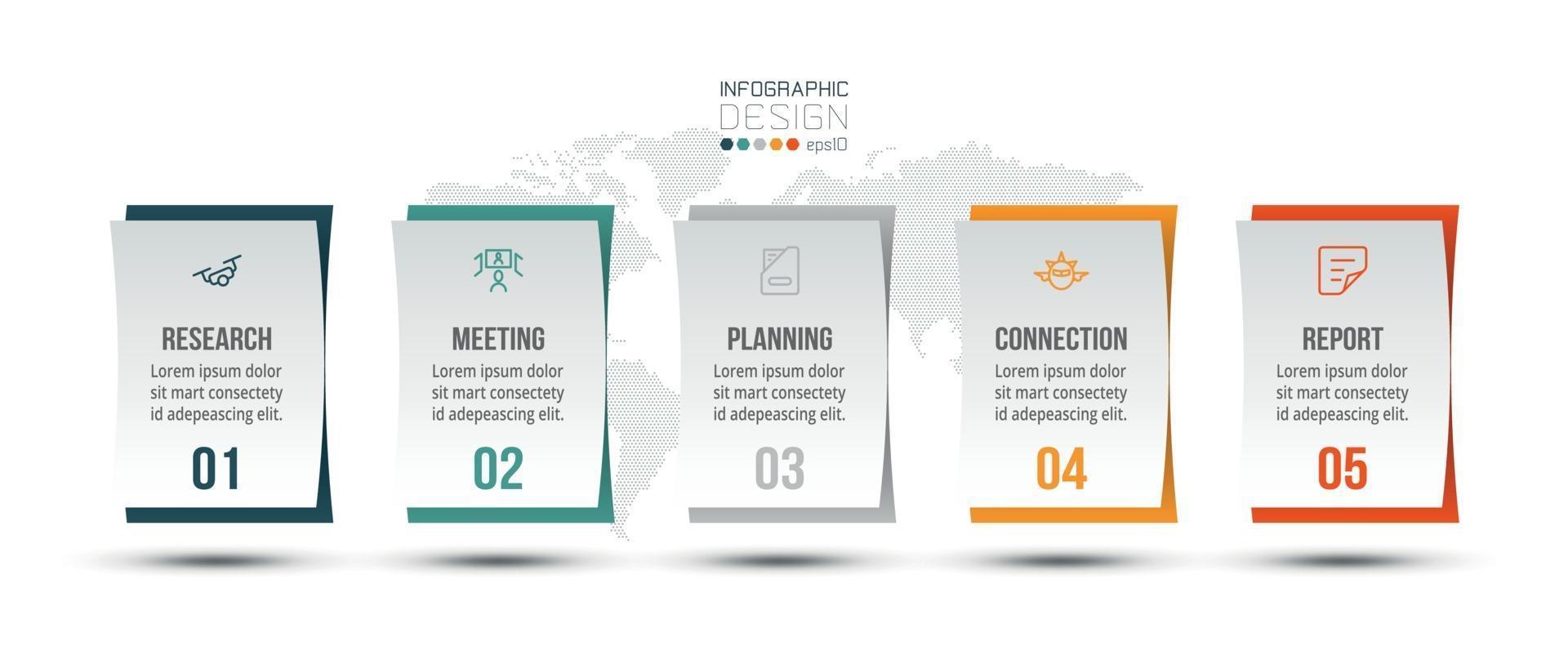 INFOGRAPHIC
DESIGN
eps10

RESEARCH
Lorem ipsum dolor sit mart consectety id adepeascing elit.
01

MEETING
Lorem ipsum dolor sit mart consectety id adepeascing elit.
02

PLANNING
Lorem ipsum dolor sit mart consectety id adepeascing elit.
03

CONNECTION
Lorem ipsum dolor sit mart consectety id adepeascing elit.
04

REPORT
Lorem ipsum dolor sit mart consectety id adepeascing elit.
05