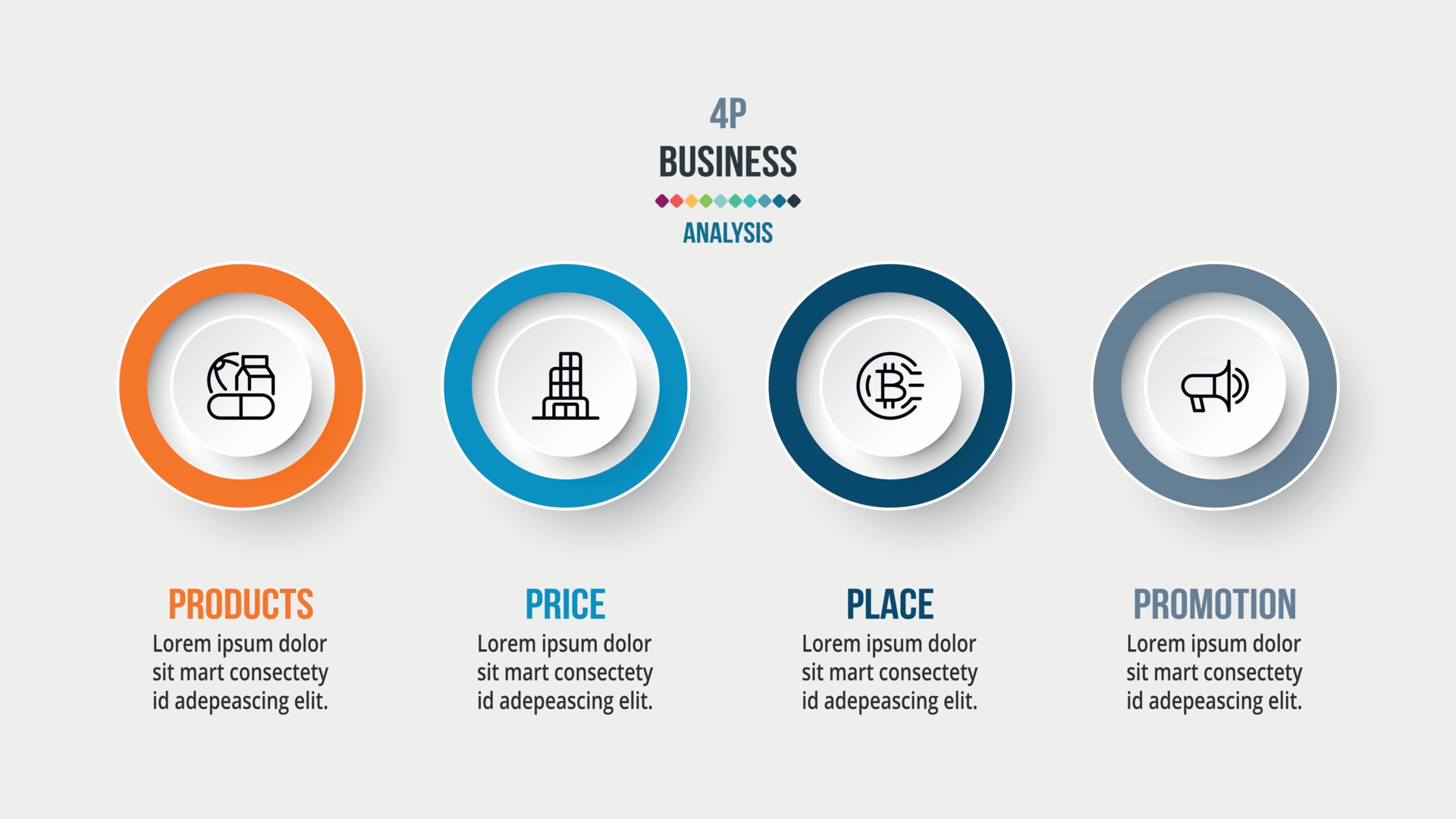 4P
BUSINESS
ANALYSIS

PRODUCTS
Lorem ipsum dolor sit mart consectety id adepeascing elit.

PRICE
Lorem ipsum dolor sit mart consectety id adepeascing elit.

PLACE
Lorem ipsum dolor sit mart consectety id adepeascing elit.

PROMOTION
Lorem ipsum dolor sit mart consectety id adepeascing elit.