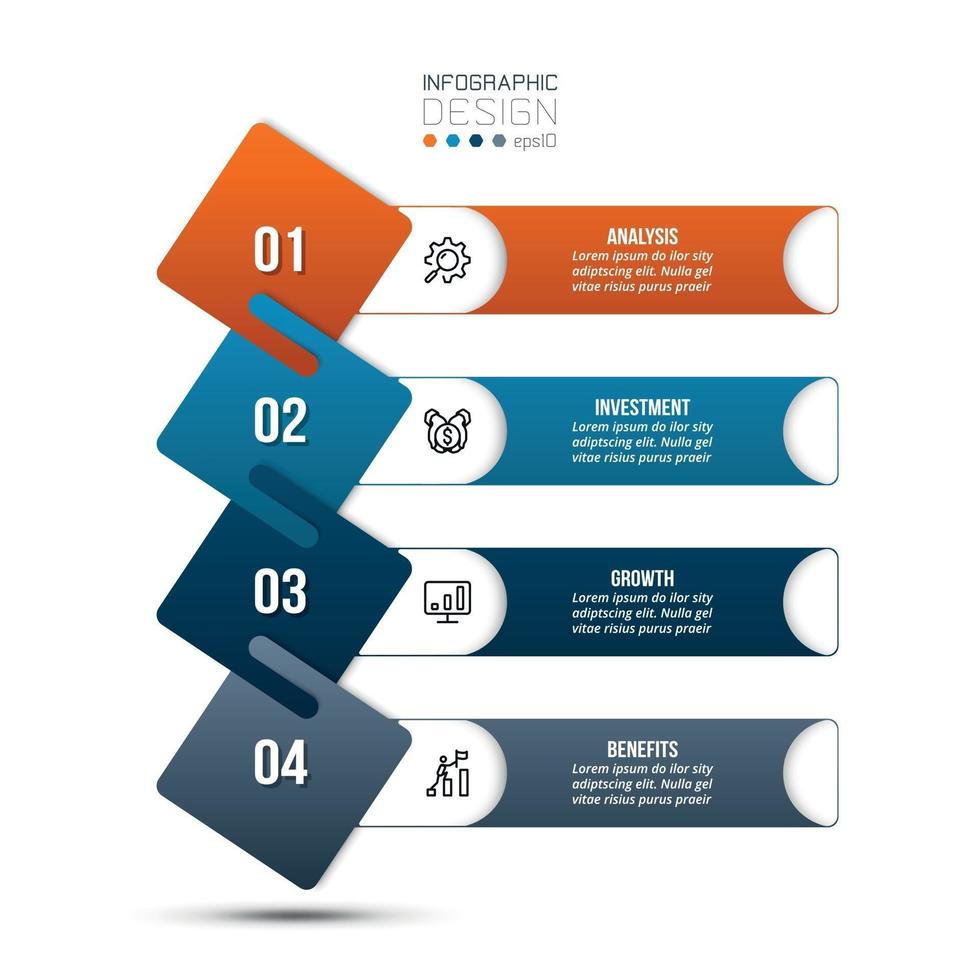 INFOGRAPHIC
DESIGN
eps10

01
ANALYSIS
Lorem ipsum do ilor sity adiptscing elit. Nulla gel vitae risius purus praeir

02
INVESTMENT
Lorem ipsum do ilor sity adiptscing elit. Nulla gel vitae risius purus praeir

03
GROWTH
Lorem ipsum do ilor sity adiptscing elit. Nulla gel vitae risius purus praeir

04
BENEFITS
Lorem ipsum do ilor sity adiptscing elit. Nulla gel vitae risius purus praeir