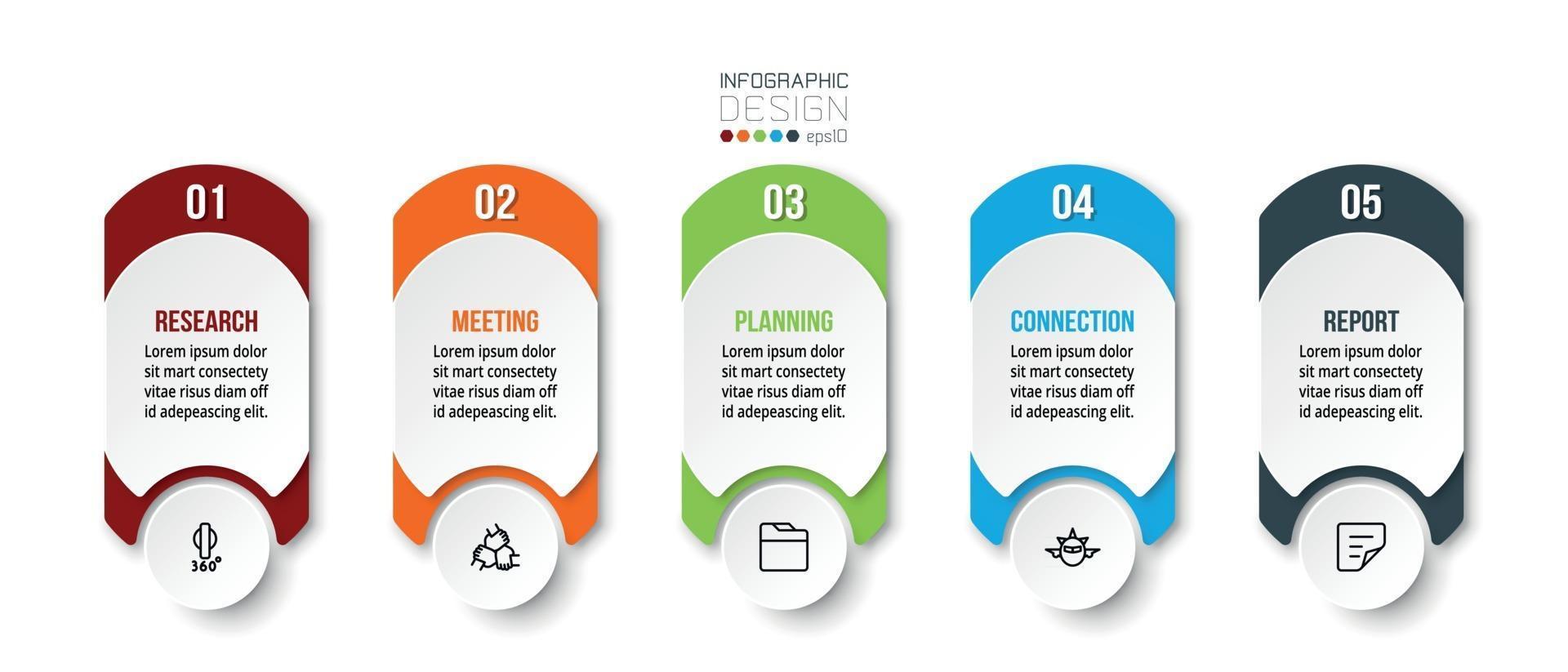 INFOGRAPHIC
DESIGN
eps10

01

RESEARCH
Lorem ipsum dolor sit mart consectety vitae risus diam off id adepeascing elit.

360°

02

MEETING
Lorem ipsum dolor sit mart consectety vitae risus diam off id adepeascing elit.

03

PLANNING
Lorem ipsum dolor sit mart consectety vitae risus diam off id adepeascing elit.

04

CONNECTION
Lorem ipsum dolor sit mart consectety vitae risus diam off id adepeascing elit.

05

REPORT
Lorem ipsum dolor sit mart consectety vitae risus diam off id adepeascing elit.