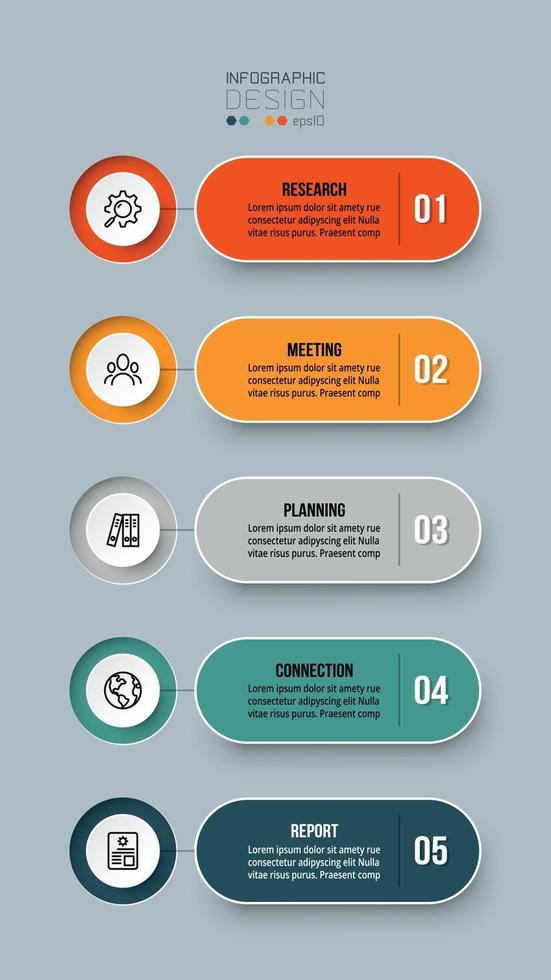 INFOGRAPHIC
DESIGN
eps10

RESEARCH
Lorem ipsum dolor sit amety rue consectetur adipyscing elit Nulla vitae risus purus. Praesent comp
01

MEETING
Lorem ipsum dolor sit amety rue consectetur adipyscing elit Nulla vitae risus purus. Praesent comp
02

PLANNING
Lorem ipsum dolor sit amety rue consectetur adipyscing elit Nulla vitae risus purus. Praesent comp
03

CONNECTION
Lorem ipsum dolor sit amety rue consectetur adipyscing elit Nulla vitae risus purus. Praesent comp
04

REPORT
Lorem ipsum dolor sit amety rue consectetur adipyscing elit Nulla vitae risus purus. Praesent comp
05