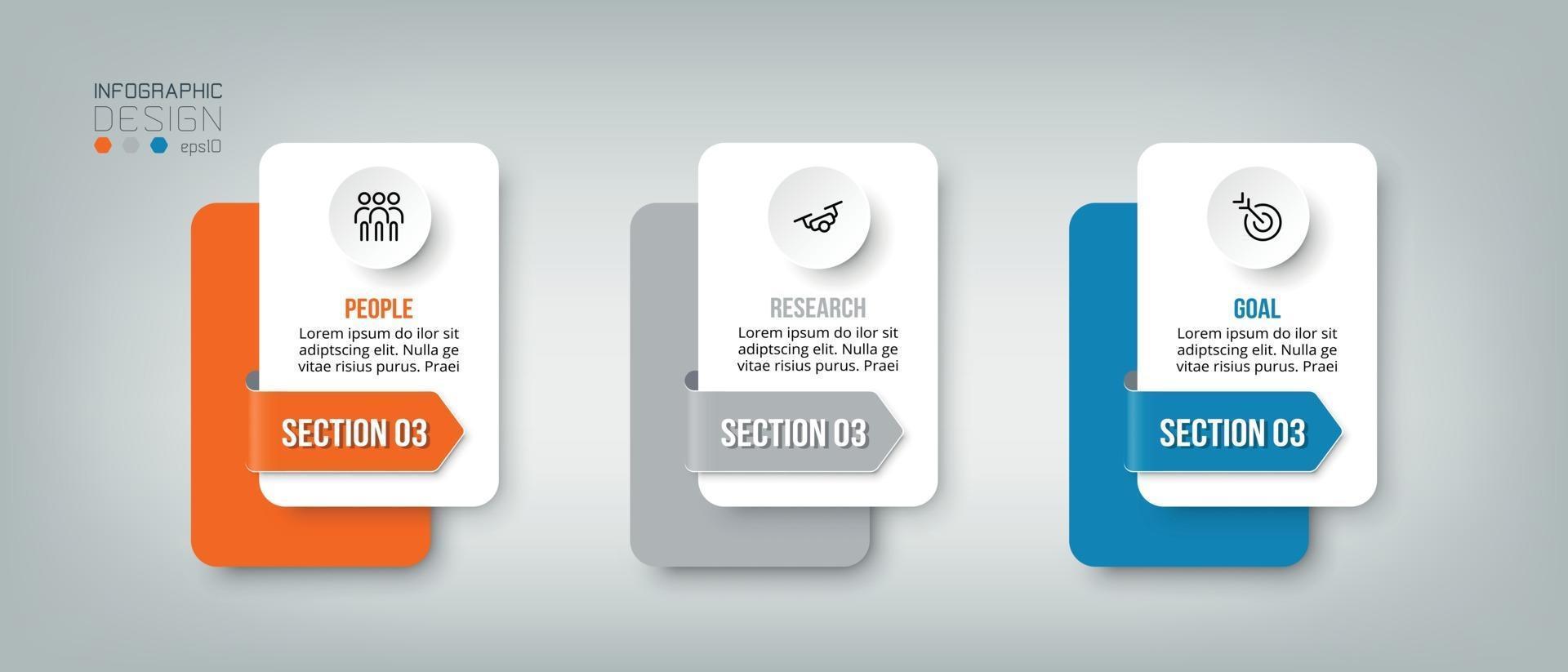 INFOGRAPHIC
DESIGN
eps10

PEOPLE
Lorem ipsum do ilor sit adiptscing elit. Nulla ge vitae risius purus. Praei

SECTION 03

RESEARCH
Lorem ipsum do ilor sit adiptscing elit. Nulla ge vitae risius purus. Praei

SECTION 03

GOAL
Lorem ipsum do ilor sit adiptscing elit. Nulla ge vitae risius purus. Praei

SECTION 03