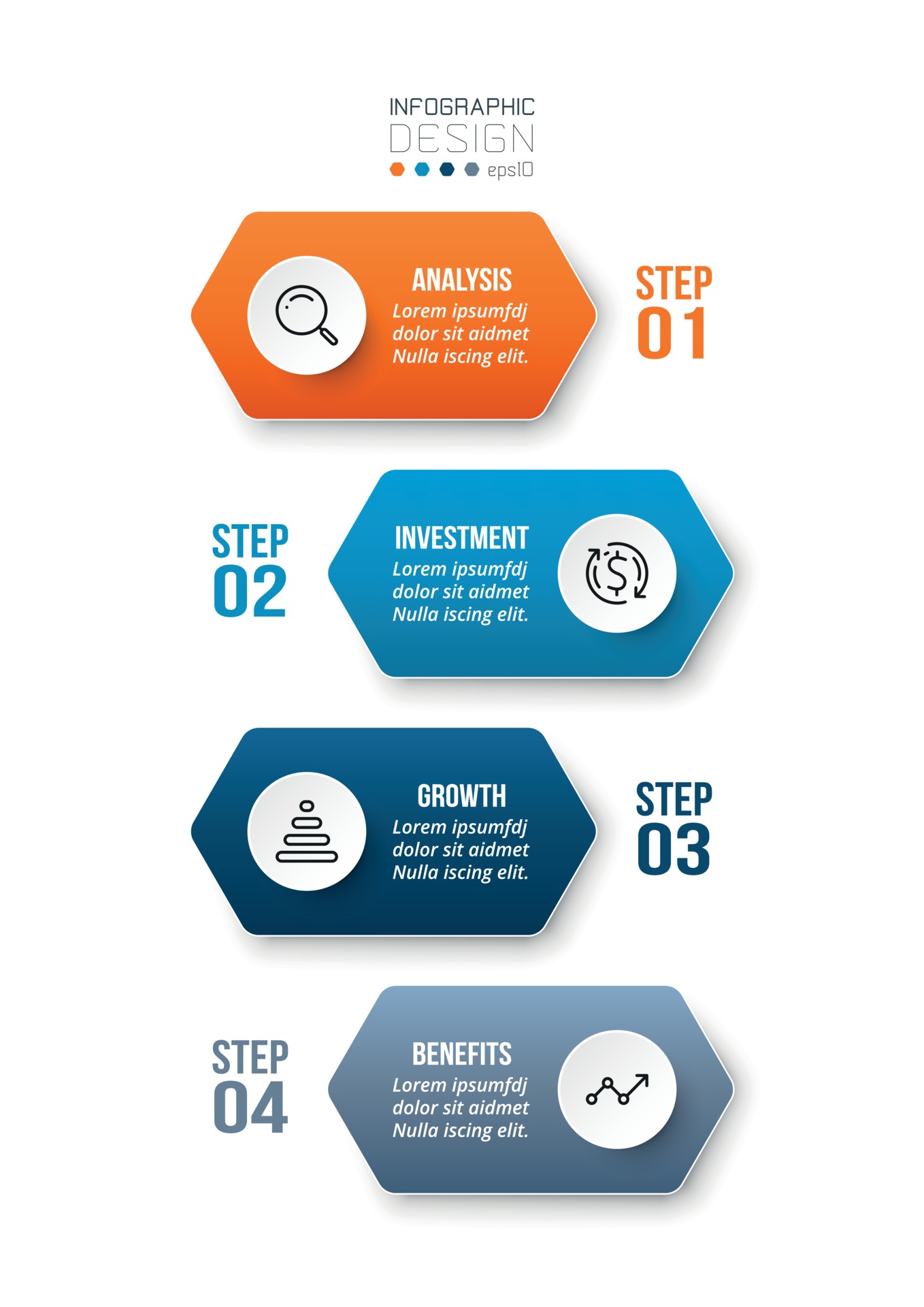 INFOGRAPHIC
DESIGN
eps10

ANALYSIS
Lorem ipsumfdj dolor sit aidmet Nulla iscing elit.

STEP 01

STEP 02

INVESTMENT
Lorem ipsumfdj dolor sit aidmet Nulla iscing elit.

GROWTH
Lorem ipsumfdj dolor sit aidmet Nulla iscing elit.

STEP 03

STEP 04

BENEFITS
Lorem ipsumfdj dolor sit aidmet Nulla iscing elit.