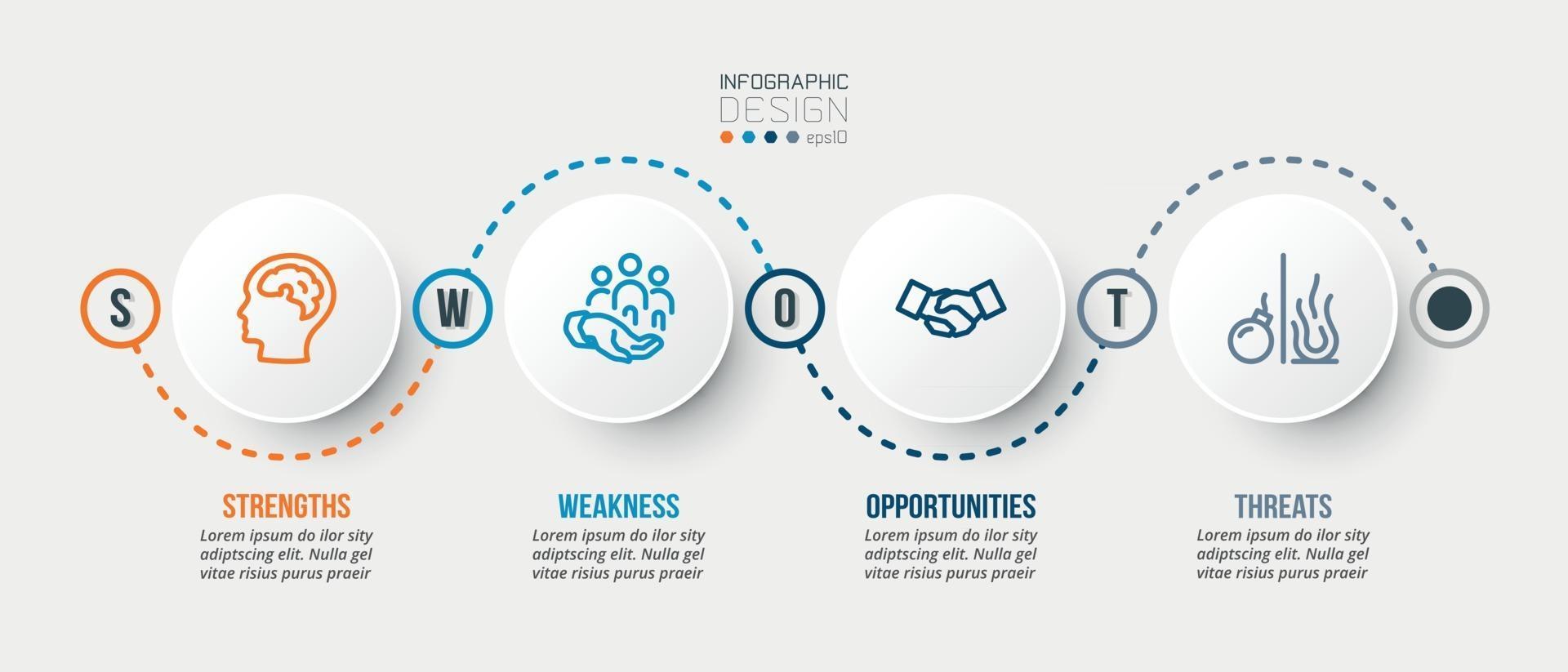 INFOGRAPHIC
DESIGN
eps10

S
W
O
T

STRENGTHS
Lorem ipsum do ilor sity adiptscing elit. Nulla gel vitae risius purus praeir

WEAKNESS
Lorem ipsum do ilor sity adiptscing elit. Nulla gel vitae risius purus praeir

OPPORTUNITIES
Lorem ipsum do ilor sity adiptscing elit. Nulla gel vitae risius purus praeir

THREATS
Lorem ipsum do ilor sity adiptscing elit. Nulla gel vitae risius purus praeir