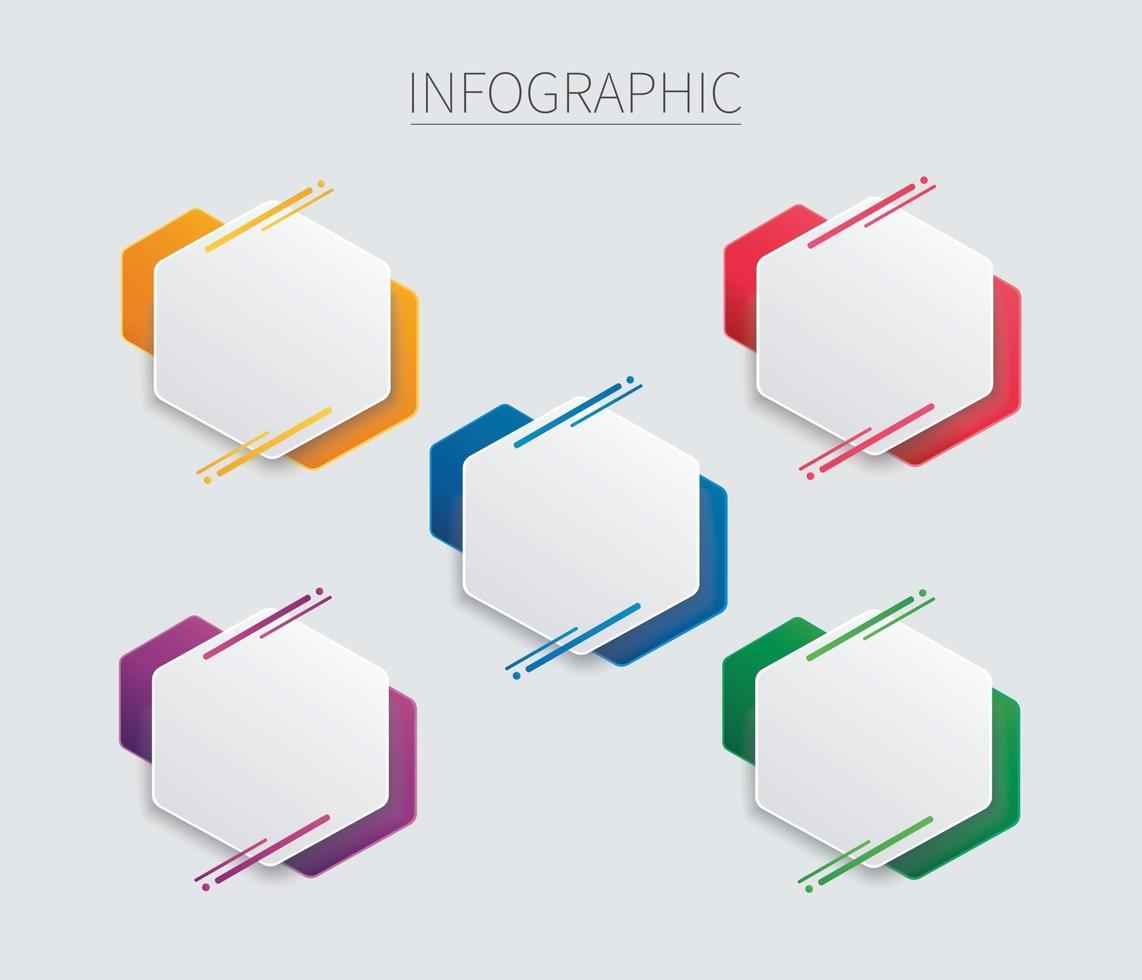 INFOGRAPHIC