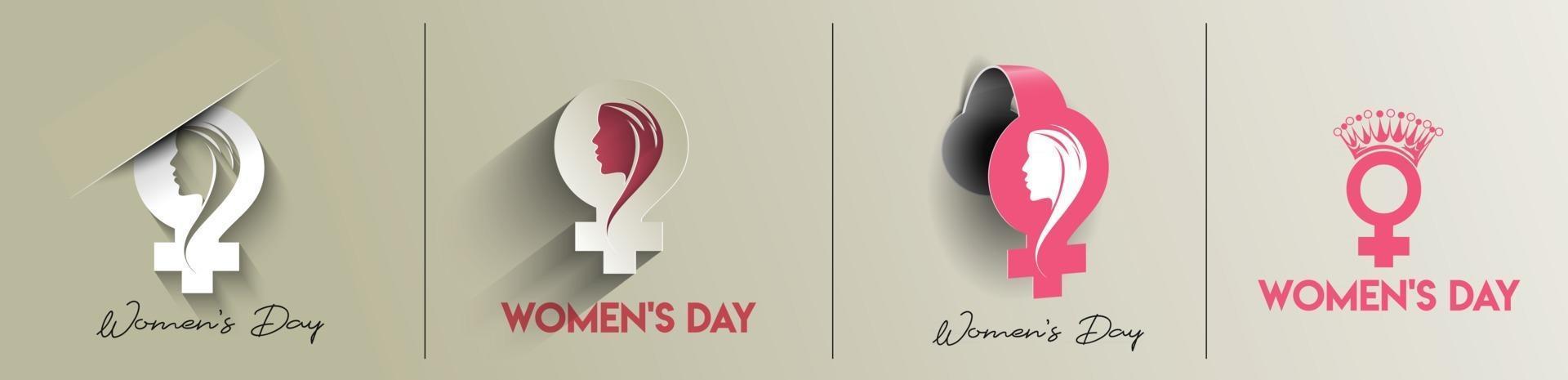 Women's Day

WOMEN'S DAY

Women's Day

WOMEN'S DAY