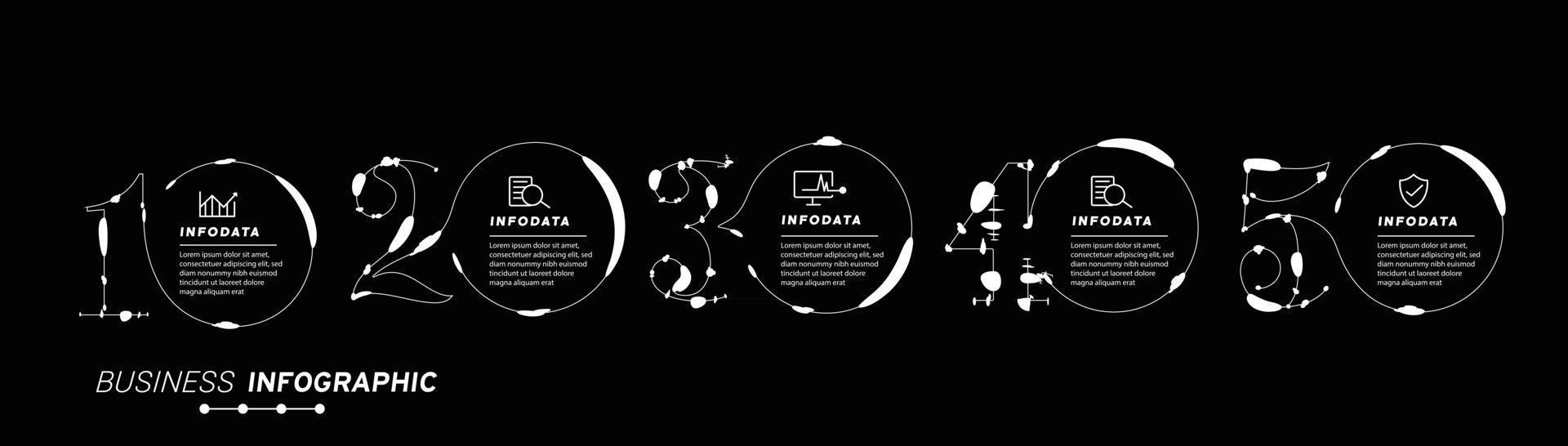 1

INFODATA

Lorem ipsum dolor sit amet, consectetuer adipiscing elit, sed diam nonummy nibh euismod tincidunt ut laoreet dolore magna aliquam erat

2

INFODATA

Lorem ipsum dolor sit amet, consectetuer adipiscing elit, sed diam nonummy nibh euismod tincidunt ut laoreet dolore magna aliquam erat

3

INFODATA

Lorem ipsum dolor sit amet, consectetuer adipiscing elit, sed diam nonummy nibh euismod tincidunt ut laoreet dolore magna aliquam erat

4

INFODATA

Lorem ipsum dolor sit amet, consectetuer adipiscing elit, sed diam nonummy nibh euismod tincidunt ut laoreet dolore magna aliquam erat

5

INFODATA

Lorem ipsum dolor sit amet, consectetuer adipiscing elit, sed diam nonummy nibh euismod tincidunt ut laoreet dolore magna aliquam erat

BUSINESS INFOGRAPHIC