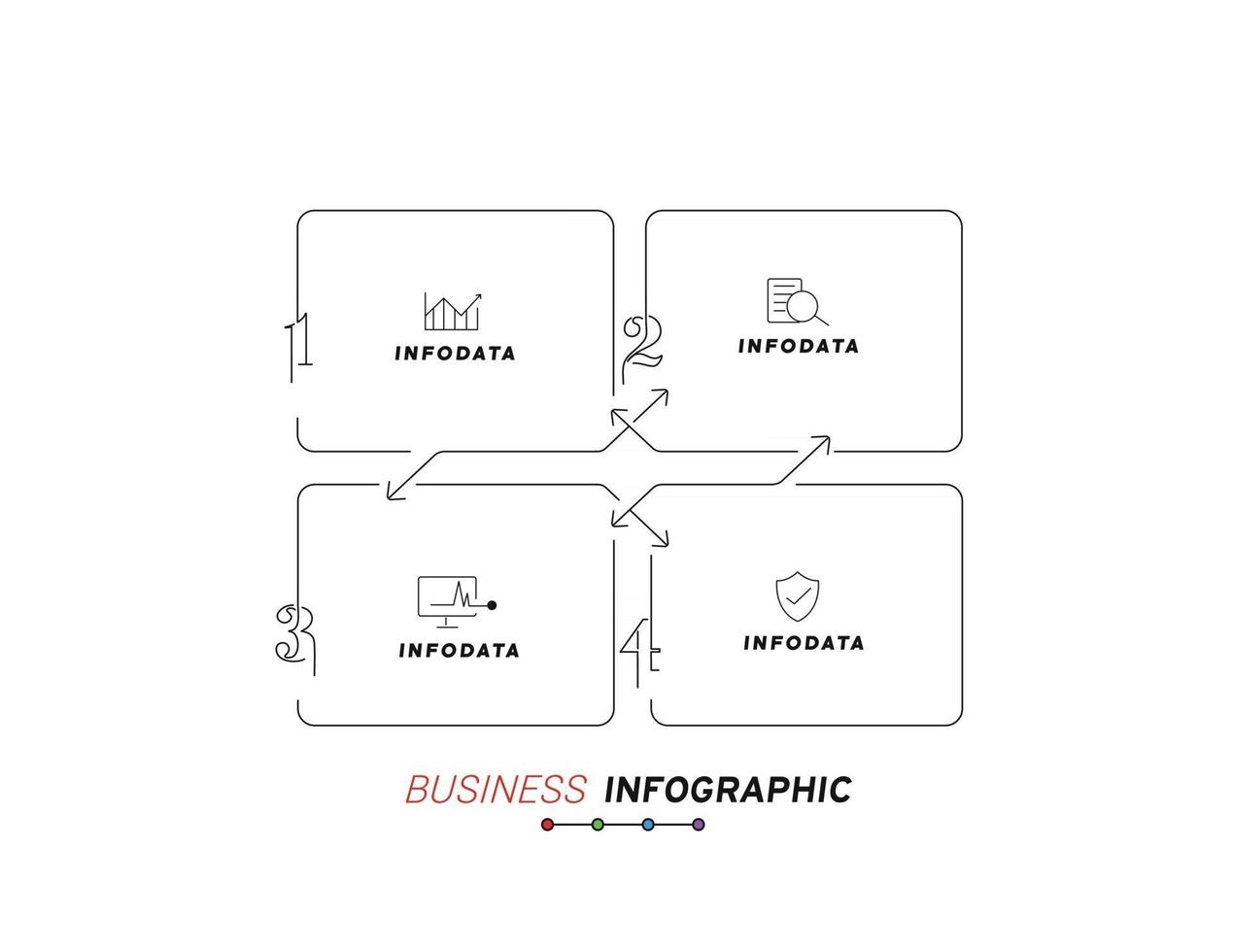 1
INFODATA

2
INFODATA

3
INFODATA

4
INFODATA

BUSINESS INFOGRAPHIC