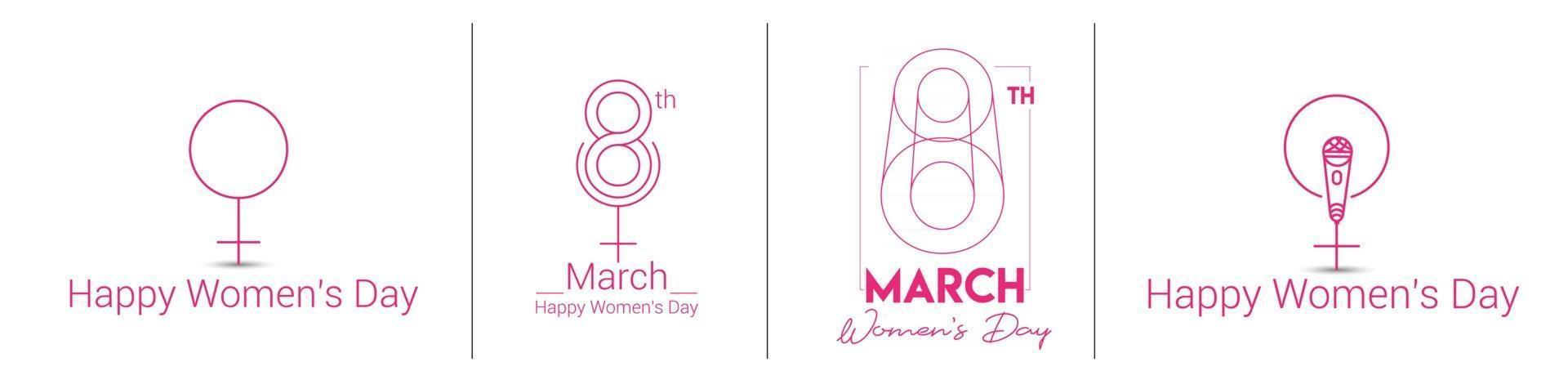 Happy Women's Day

8th
March
Happy Women's Day

8TH
MARCH
Women's Day

Happy Women's Day