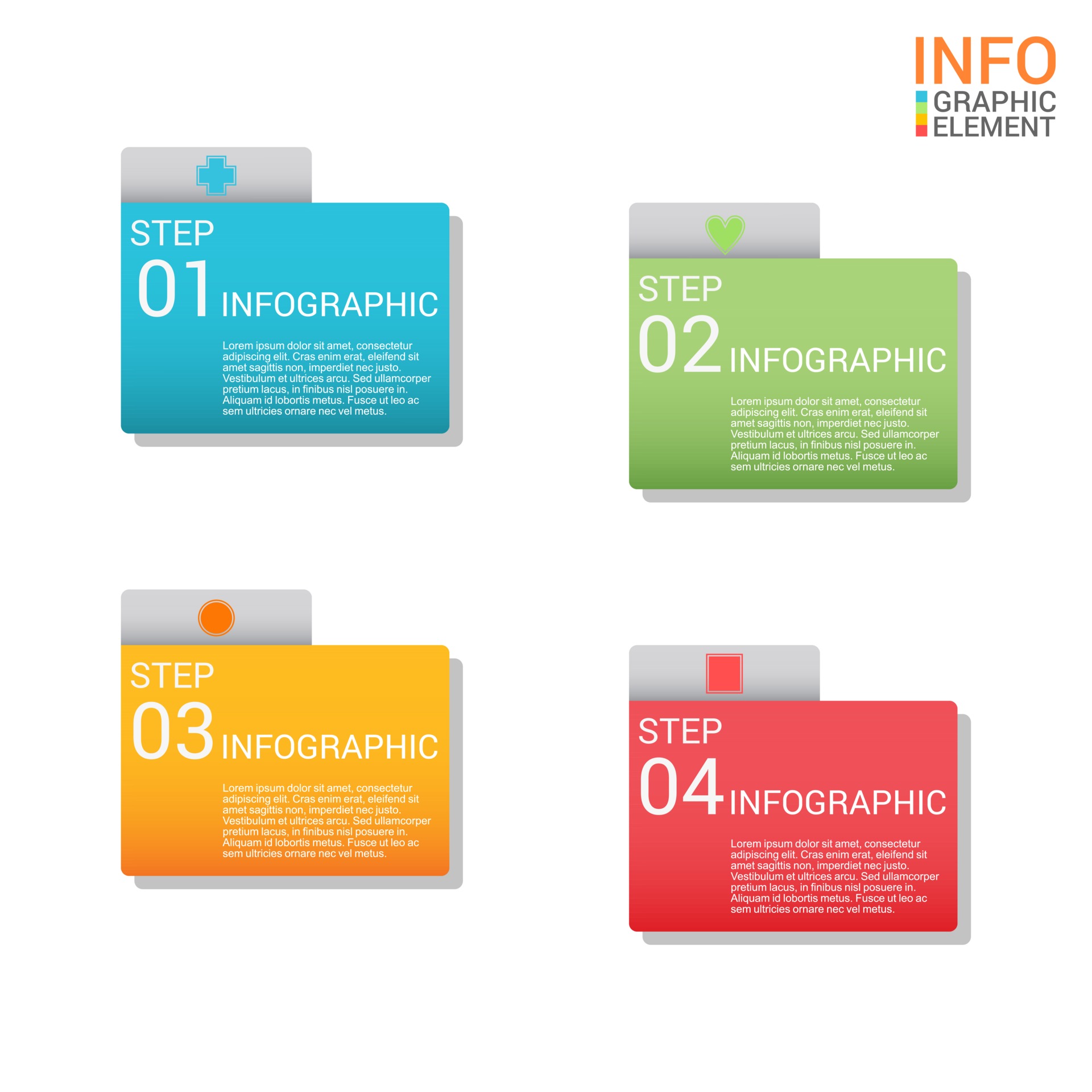 INFO
GRAPHIC
ELEMENT

STEP
01 INFOGRAPHIC

Lorem ipsum dolor sit amet, consectetur adipiscing elit. Cras enim erat, eleifend sit amet sagittis non, imperdiet nec justo. Vestibulum et ultrices arcu. Sed ullamcorper pretium lacus, in finibus nisl posuere in. Aliquam id lobortis metus. Fusce ut leo ac sem ultricies ornare nec vel metus.

STEP
02 INFOGRAPHIC

Lorem ipsum dolor sit amet, consectetur adipiscing elit. Cras enim erat, eleifend sit amet sagittis non, imperdiet nec justo. Vestibulum et ultrices arcu. Sed ullamcorper pretium lacus, in finibus nisl posuere in. Aliquam id lobortis metus. Fusce ut leo ac sem ultricies ornare nec vel metus.

STEP
03 INFOGRAPHIC

Lorem ipsum dolor sit amet, consectetur adipiscing elit. Cras enim erat, eleifend sit amet sagittis non, imperdiet nec justo. Vestibulum et ultrices arcu. Sed ullamcorper pretium lacus, in finibus nisl posuere in. Aliquam id lobortis metus. Fusce ut leo ac sem ultricies ornare nec vel metus.

STEP
04 INFOGRAPHIC

Lorem ipsum dolor sit amet, consectetur adipiscing elit. Cras enim erat, eleifend sit amet sagittis non, imperdiet nec justo. Vestibulum et ultrices arcu. Sed ullamcorper pretium lacus, in finibus nisl posuere in. Aliquam id lobortis metus. Fusce ut leo ac sem ultricies ornare nec vel metus.