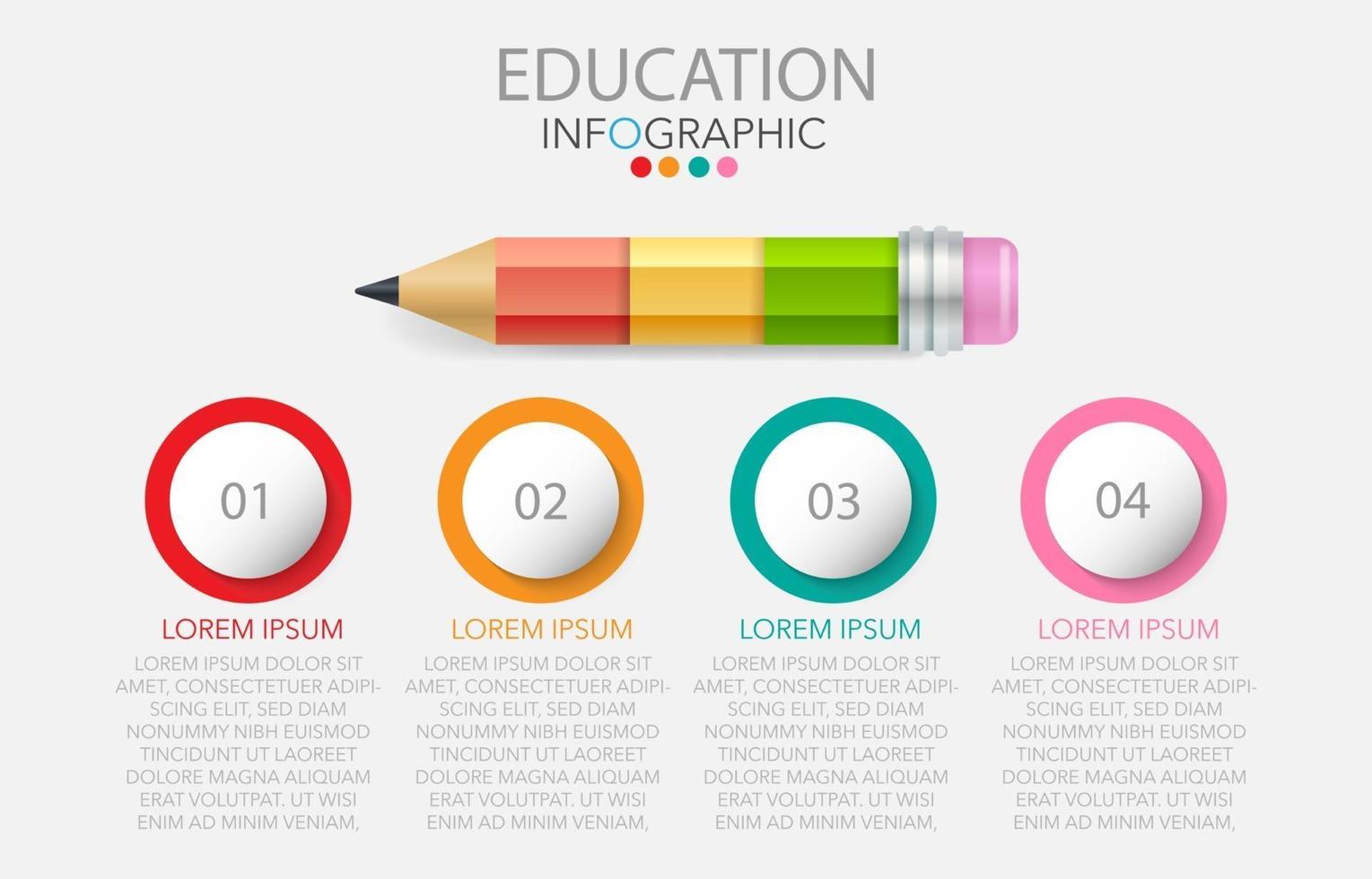 EDUCATION
INFOGRAPHIC

01

LOREM IPSUM

LOREM IPSUM DOLOR SIT AMET, CONSECTETUER ADIPISCING ELIT, SED DIAM NONUMMY NIBH EUISMOD TINCIDUNT UT LAOREET DOLORE MAGNA ALIQUAM ERAT VOLUTPAT. UT WISI ENIM AD MINIM VENIAM,

02

LOREM IPSUM

LOREM IPSUM DOLOR SIT AMET, CONSECTETUER ADIPISCING ELIT, SED DIAM NONUMMY NIBH EUISMOD TINCIDUNT UT LAOREET DOLORE MAGNA ALIQUAM ERAT VOLUTPAT. UT WISI ENIM AD MINIM VENIAM,

03

LOREM IPSUM

LOREM IPSUM DOLOR SIT AMET, CONSECTETUER ADIPISCING ELIT, SED DIAM NONUMMY NIBH EUISMOD TINCIDUNT UT LAOREET DOLORE MAGNA ALIQUAM ERAT VOLUTPAT. UT WISI ENIM AD MINIM VENIAM,

04

LOREM IPSUM

LOREM IPSUM DOLOR SIT AMET, CONSECTETUER ADIPISCING ELIT, SED DIAM NONUMMY NIBH EUISMOD TINCIDUNT UT LAOREET DOLORE MAGNA ALIQUAM ERAT VOLUTPAT. UT WISI ENIM AD MINIM VENIAM,