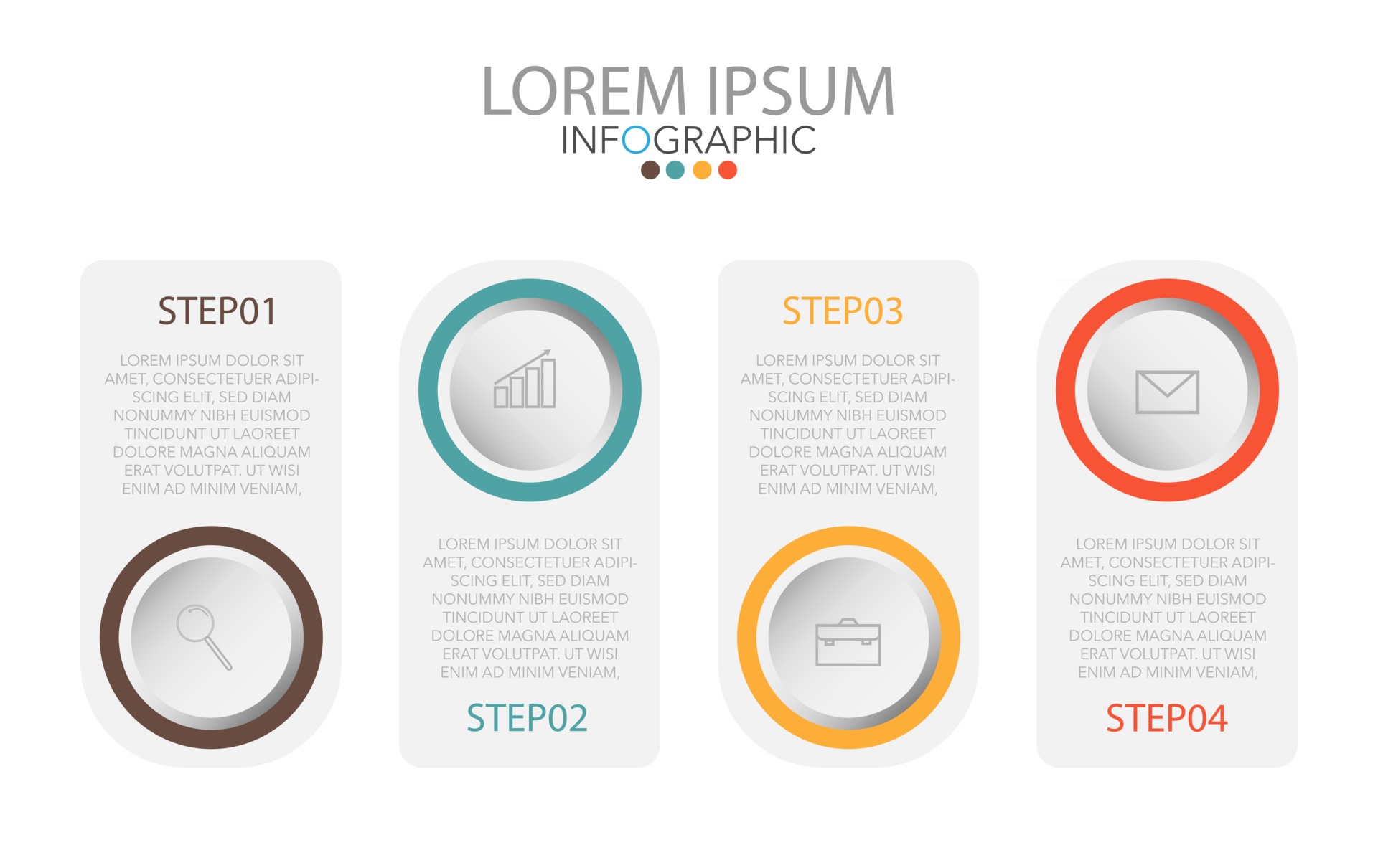 LOREM IPSUM
INFOGRAPHIC

STEP01

LOREM IPSUM DOLOR SIT AMET, CONSECTETUER ADIPISCING ELIT, SED DIAM NONUMMY NIBH EUISMOD TINCIDUNT UT LAOREET DOLORE MAGNA ALIQUAM ERAT VOLUTPAT. UT WISI ENIM AD MINIM VENIAM,

LOREM IPSUM DOLOR SIT AMET, CONSECTETUER ADIPISCING ELIT, SED DIAM NONUMMY NIBH EUISMOD TINCIDUNT UT LAOREET DOLORE MAGNA ALIQUAM ERAT VOLUTPAT. UT WISI ENIM AD MINIM VENIAM,

STEP02

STEP03

LOREM IPSUM DOLOR SIT AMET, CONSECTETUER ADIPISCING ELIT, SED DIAM NONUMMY NIBH EUISMOD TINCIDUNT UT LAOREET DOLORE MAGNA ALIQUAM ERAT VOLUTPAT. UT WISI ENIM AD MINIM VENIAM,

LOREM IPSUM DOLOR SIT AMET, CONSECTETUER ADIPISCING ELIT, SED DIAM NONUMMY NIBH EUISMOD TINCIDUNT UT LAOREET DOLORE MAGNA ALIQUAM ERAT VOLUTPAT. UT WISI ENIM AD MINIM VENIAM,

STEP04