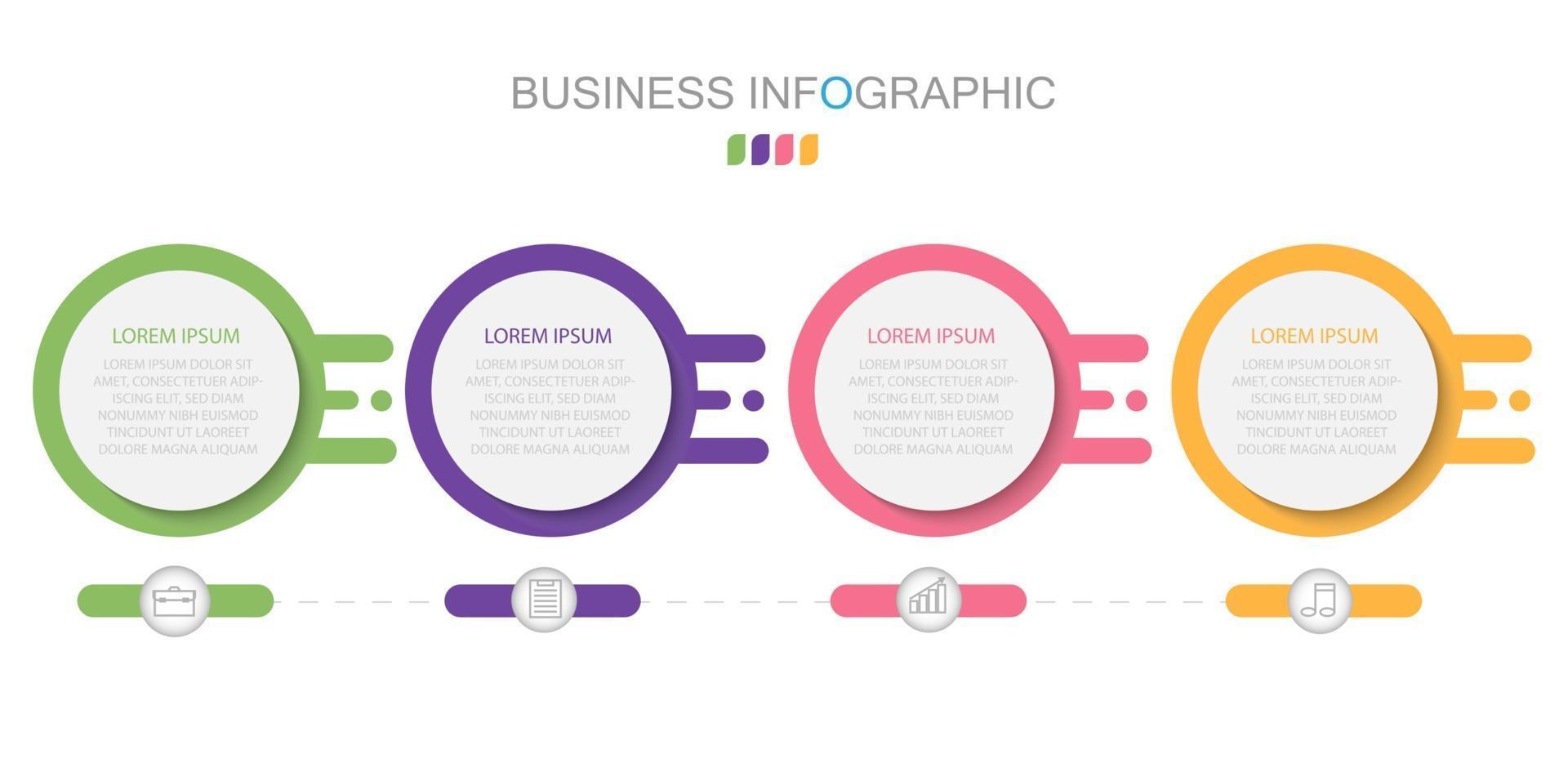 BUSINESS INFOGRAPHIC

LOREM IPSUM
LOREM IPSUM DOLOR SIT AMET, CONSECTETUER ADIPISCING ELIT, SED DIAM NONUMMY NIBH EUISMOD TINCIDUNT UT LAOREET DOLORE MAGNA ALIQUAM

LOREM IPSUM
LOREM IPSUM DOLOR SIT AMET, CONSECTETUER ADIPISCING ELIT, SED DIAM NONUMMY NIBH EUISMOD TINCIDUNT UT LAOREET DOLORE MAGNA ALIQUAM

LOREM IPSUM
LOREM IPSUM DOLOR SIT AMET, CONSECTETUER ADIPISCING ELIT, SED DIAM NONUMMY NIBH EUISMOD TINCIDUNT UT LAOREET DOLORE MAGNA ALIQUAM

LOREM IPSUM
LOREM IPSUM DOLOR SIT AMET, CONSECTETUER ADIPISCING ELIT, SED DIAM NONUMMY NIBH EUISMOD TINCIDUNT UT LAOREET DOLORE MAGNA ALIQUAM