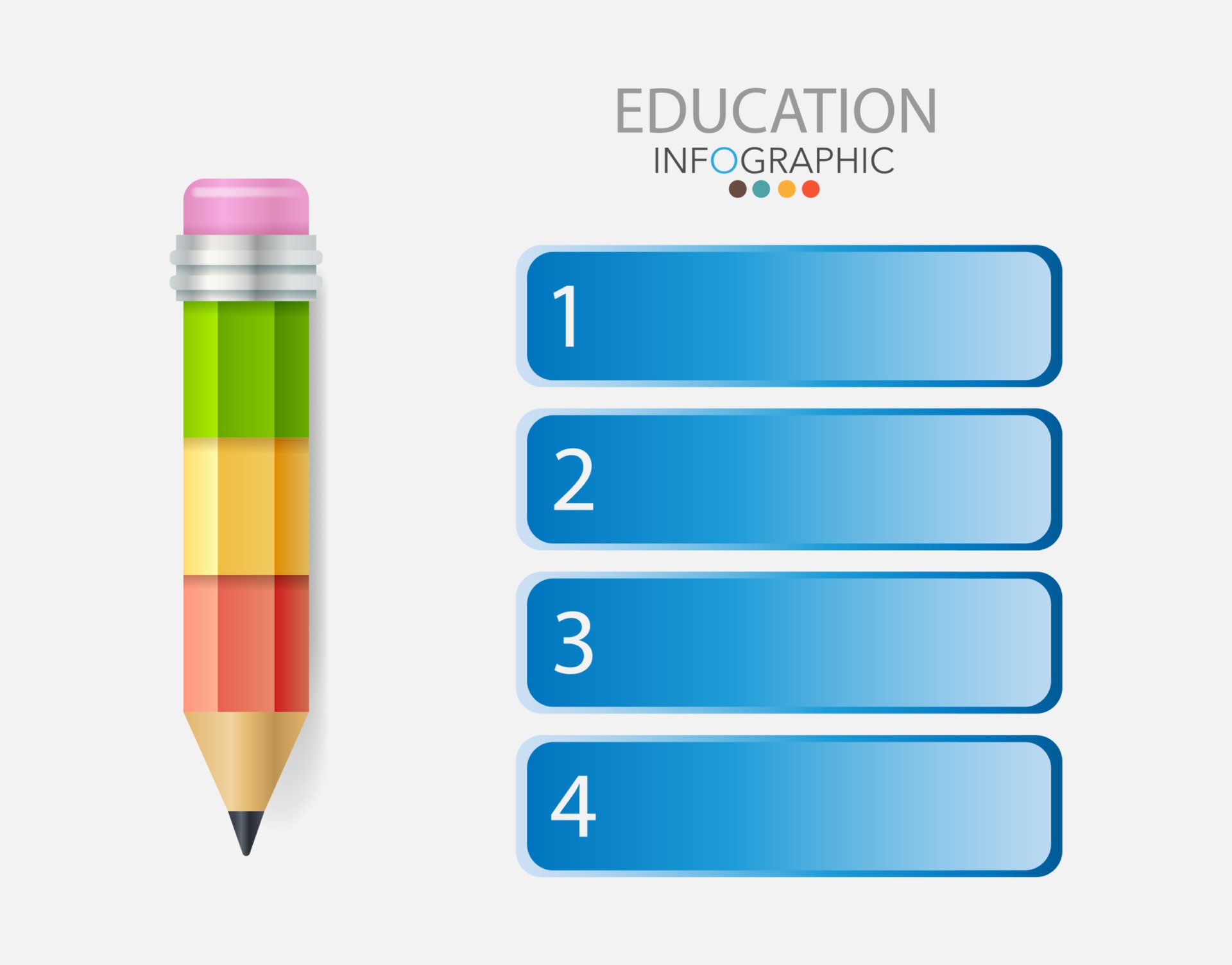 EDUCATION
INFOGRAPHIC

1

2

3

4