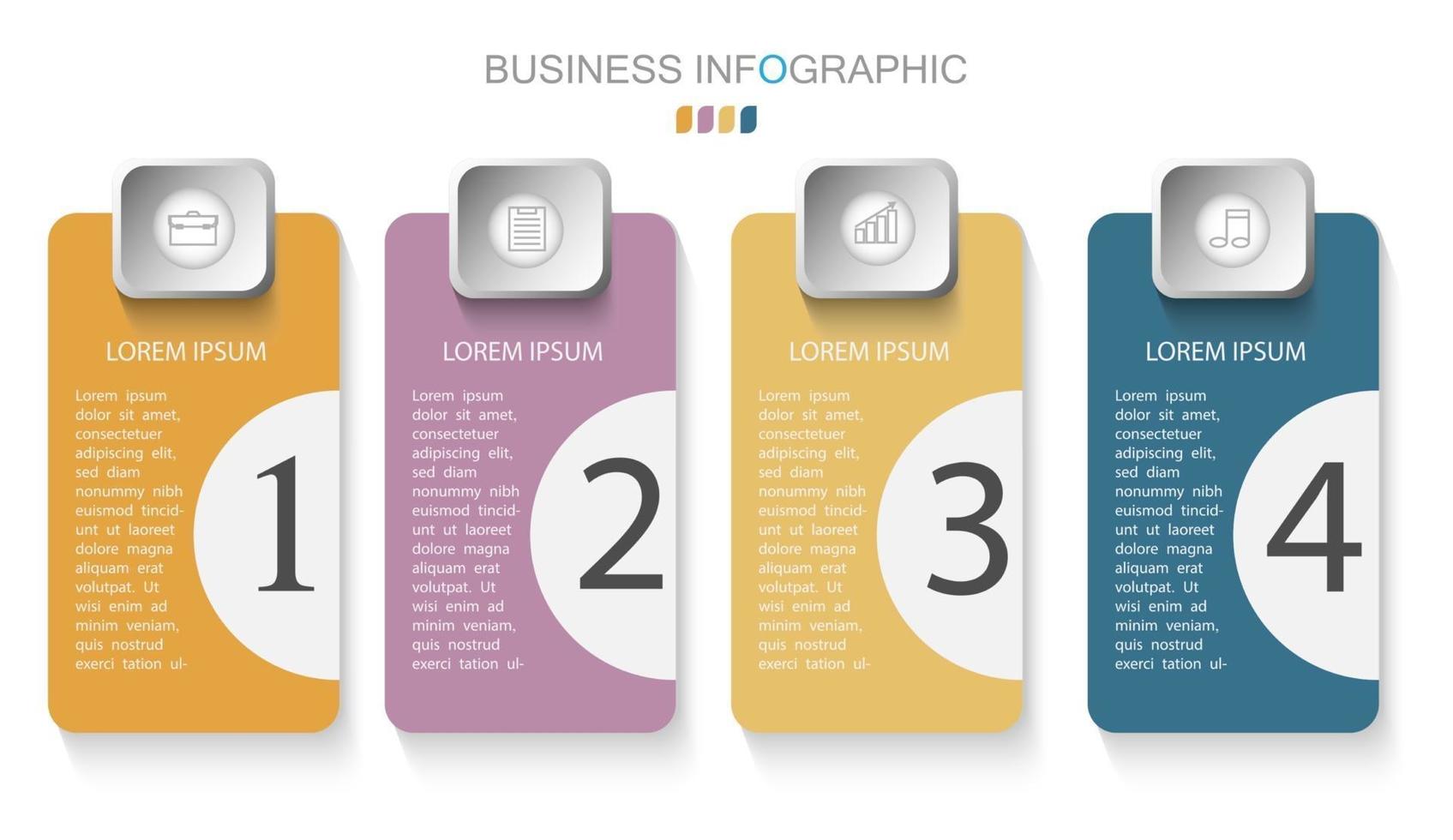 BUSINESS INFOGRAPHIC

LOREM IPSUM

Lorem ipsum dolor sit amet, consectetuer adipiscing elit, sed diam nonummy nibh euismod tincidunt ut laoreet dolore magna aliquam erat volutpat. Ut wisi enim ad minim veniam, quis nostrud exerci tation ul-

1

LOREM IPSUM

Lorem ipsum dolor sit amet, consectetuer adipiscing elit, sed diam nonummy nibh euismod tincidunt ut laoreet dolore magna aliquam erat volutpat. Ut wisi enim ad minim veniam, quis nostrud exerci tation ul-

2

LOREM IPSUM

Lorem ipsum dolor sit amet, consectetuer adipiscing elit, sed diam nonummy nibh euismod tincidunt ut laoreet dolore magna aliquam erat volutpat. Ut wisi enim ad minim veniam, quis nostrud exerci tation ul-

3

LOREM IPSUM

Lorem ipsum dolor sit amet, consectetuer adipiscing elit, sed diam nonummy nibh euismod tincidunt ut laoreet dolore magna aliquam erat volutpat. Ut wisi enim ad minim veniam, quis nostrud exerci tation ul-

4