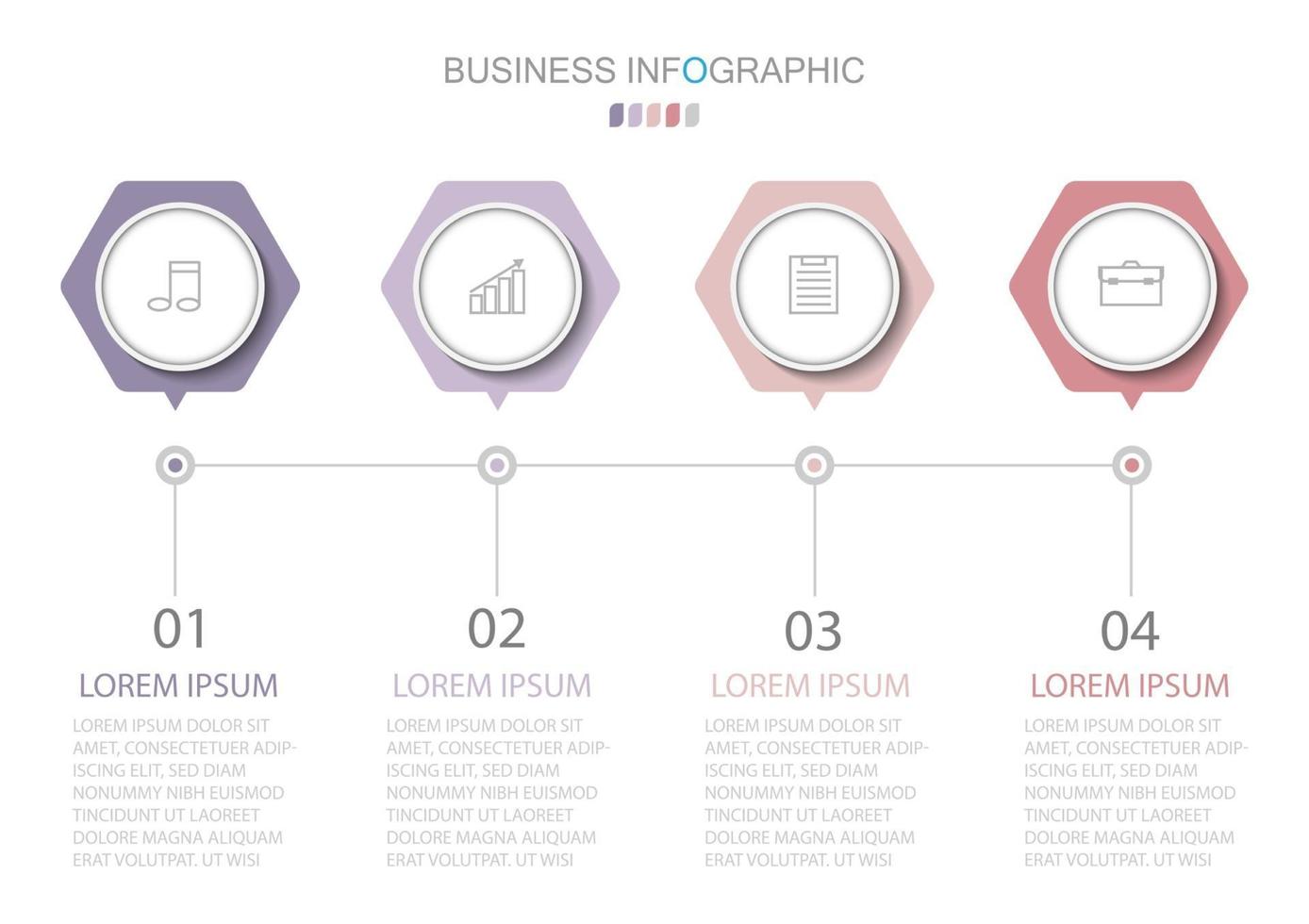 BUSINESS INFOGRAPHIC

01

LOREM IPSUM

LOREM IPSUM DOLOR SIT AMET, CONSECTETUER ADIPISCING ELIT, SED DIAM NONUMMY NIBH EUISMOD TINCIDUNT UT LAOREET DOLORE MAGNA ALIQUAM ERAT VOLUTPAT. UT WISI

02

LOREM IPSUM

LOREM IPSUM DOLOR SIT AMET, CONSECTETUER ADIPISCING ELIT, SED DIAM NONUMMY NIBH EUISMOD TINCIDUNT UT LAOREET DOLORE MAGNA ALIQUAM ERAT VOLUTPAT. UT WISI

03

LOREM IPSUM

LOREM IPSUM DOLOR SIT AMET, CONSECTETUER ADIPISCING ELIT, SED DIAM NONUMMY NIBH EUISMOD TINCIDUNT UT LAOREET DOLORE MAGNA ALIQUAM ERAT VOLUTPAT. UT WISI

04

LOREM IPSUM

LOREM IPSUM DOLOR SIT AMET, CONSECTETUER ADIPISCING ELIT, SED DIAM NONUMMY NIBH EUISMOD TINCIDUNT UT LAOREET DOLORE MAGNA ALIQUAM ERAT VOLUTPAT. UT WISI