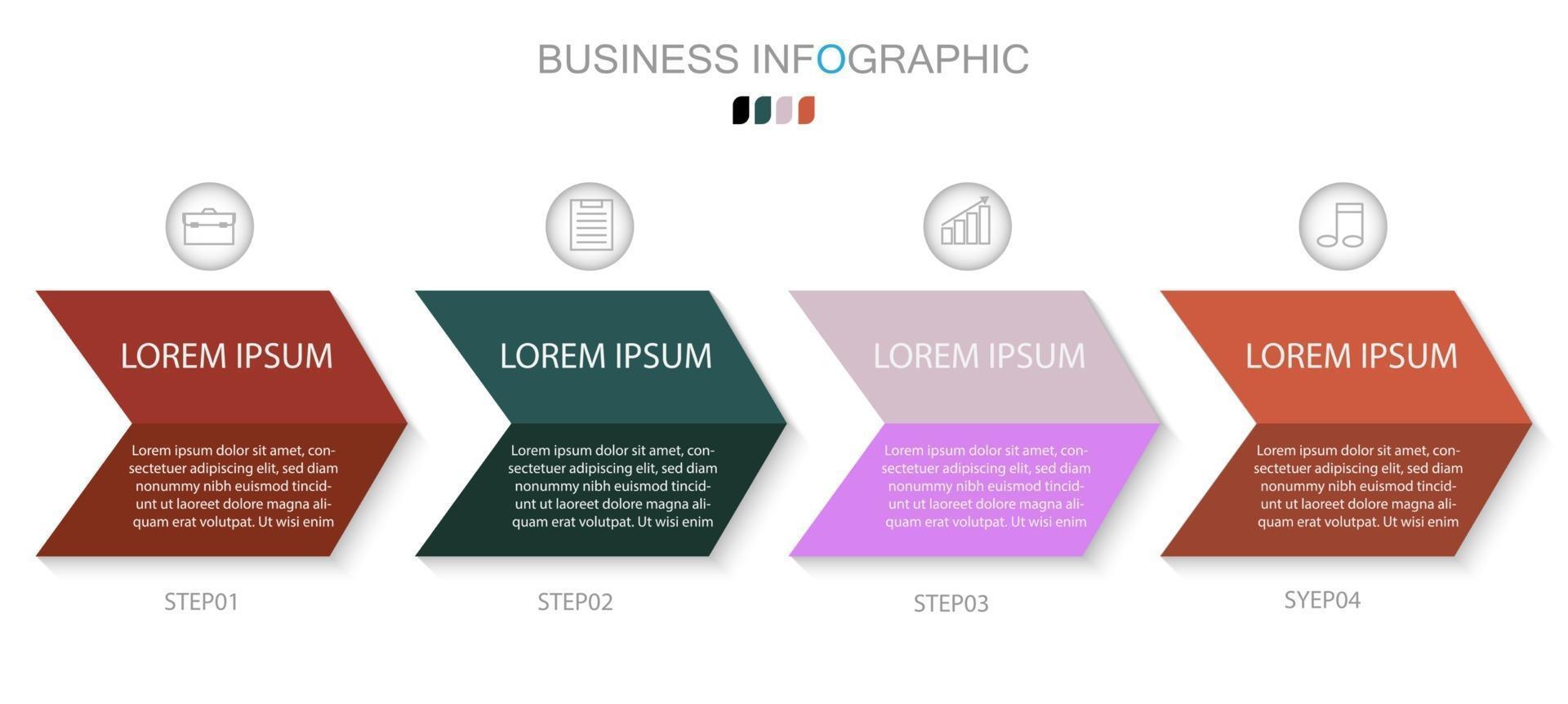 BUSINESS INFOGRAPHIC

LOREM IPSUM

Lorem ipsum dolor sit amet, consectetuer adipiscing elit, sed diam nonummy nibh euismod tincidunt ut laoreet dolore magna aliquam erat volutpat. Ut wisi enim

STEP01

LOREM IPSUM

Lorem ipsum dolor sit amet, consectetuer adipiscing elit, sed diam nonummy nibh euismod tincidunt ut laoreet dolore magna aliquam erat volutpat. Ut wisi enim

STEP02

LOREM IPSUM

Lorem ipsum dolor sit amet, consectetuer adipiscing elit, sed diam nonummy nibh euismod tincidunt ut laoreet dolore magna aliquam erat volutpat. Ut wisi enim

STEP03

LOREM IPSUM

Lorem ipsum dolor sit amet, consectetuer adipiscing elit, sed diam nonummy nibh euismod tincidunt ut laoreet dolore magna aliquam erat volutpat. Ut wisi enim

SYEP04