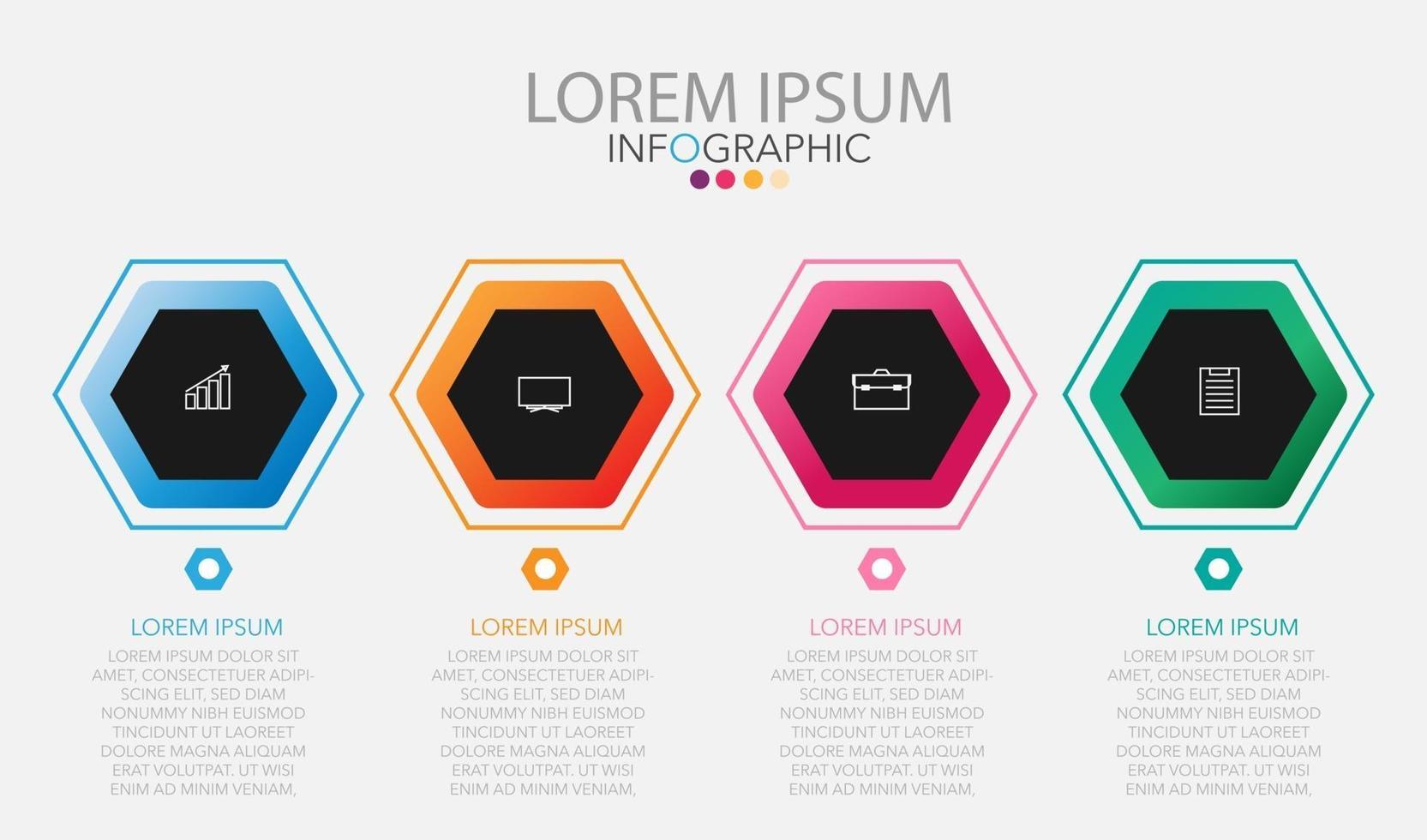 LOREM IPSUM
INFOGRAPHIC

LOREM IPSUM
LOREM IPSUM DOLOR SIT AMET, CONSECTETUER ADIPISCING ELIT, SED DIAM NONUMMY NIBH EUISMOD TINCIDUNT UT LAOREET DOLORE MAGNA ALIQUAM ERAT VOLUTPAT. UT WISI ENIM AD MINIM VENIAM,

LOREM IPSUM
LOREM IPSUM DOLOR SIT AMET, CONSECTETUER ADIPISCING ELIT, SED DIAM NONUMMY NIBH EUISMOD TINCIDUNT UT LAOREET DOLORE MAGNA ALIQUAM ERAT VOLUTPAT. UT WISI ENIM AD MINIM VENIAM,

LOREM IPSUM
LOREM IPSUM DOLOR SIT AMET, CONSECTETUER ADIPISCING ELIT, SED DIAM NONUMMY NIBH EUISMOD TINCIDUNT UT LAOREET DOLORE MAGNA ALIQUAM ERAT VOLUTPAT. UT WISI ENIM AD MINIM VENIAM,

LOREM IPSUM
LOREM IPSUM DOLOR SIT AMET, CONSECTETUER ADIPISCING ELIT, SED DIAM NONUMMY NIBH EUISMOD TINCIDUNT UT LAOREET DOLORE MAGNA ALIQUAM ERAT VOLUTPAT. UT WISI ENIM AD MINIM VENIAM,