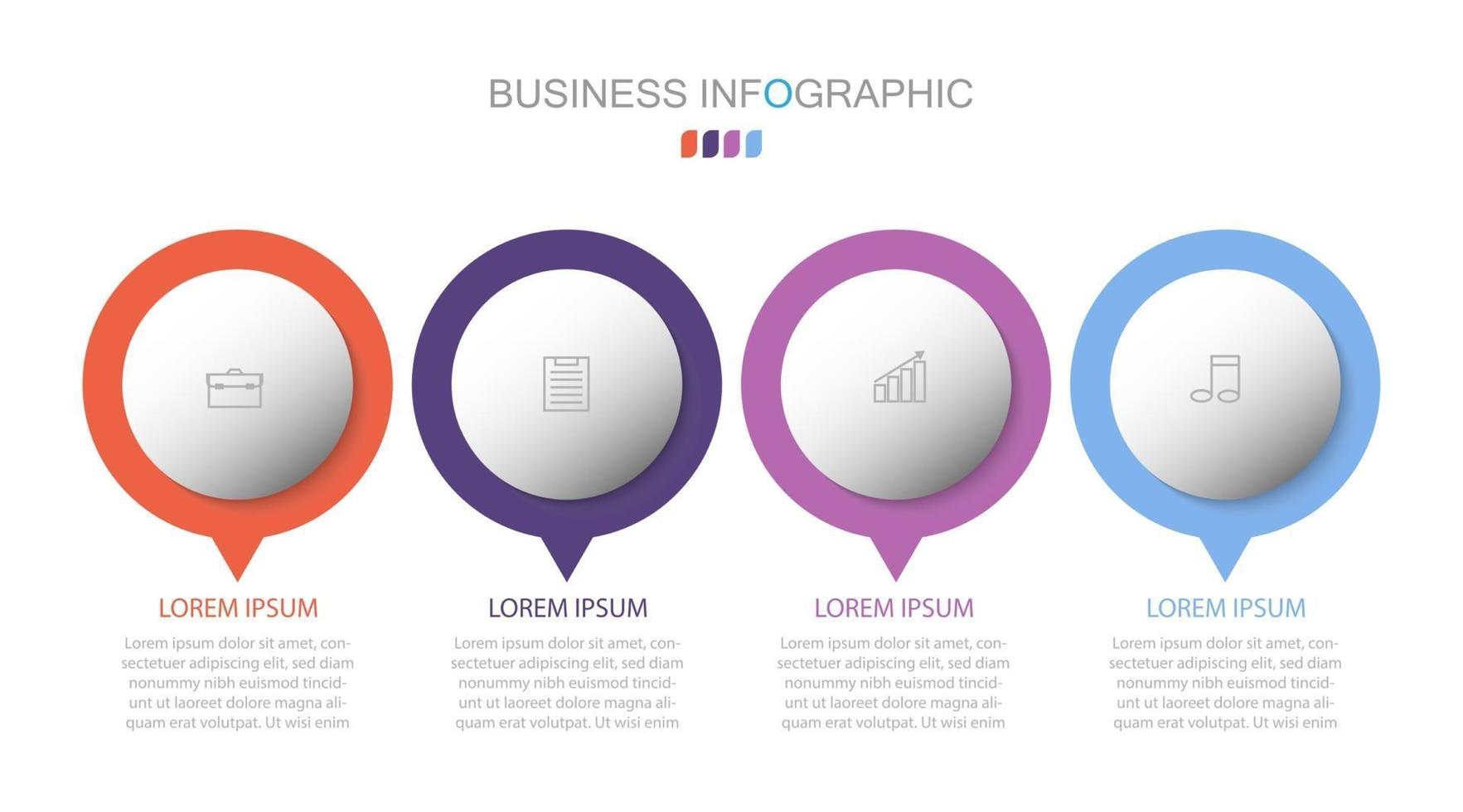 BUSINESS INFOGRAPHIC

LOREM IPSUM

Lorem ipsum dolor sit amet, consectetuer adipiscing elit, sed diam nonummy nibh euismod tincidunt ut laoreet dolore magna aliquam erat volutpat. Ut wisi enim

LOREM IPSUM

Lorem ipsum dolor sit amet, consectetuer adipiscing elit, sed diam nonummy nibh euismod tincidunt ut laoreet dolore magna aliquam erat volutpat. Ut wisi enim

LOREM IPSUM

Lorem ipsum dolor sit amet, consectetuer adipiscing elit, sed diam nonummy nibh euismod tincidunt ut laoreet dolore magna aliquam erat volutpat. Ut wisi enim

LOREM IPSUM

Lorem ipsum dolor sit amet, consectetuer adipiscing elit, sed diam nonummy nibh euismod tincidunt ut laoreet dolore magna aliquam erat volutpat. Ut wisi enim