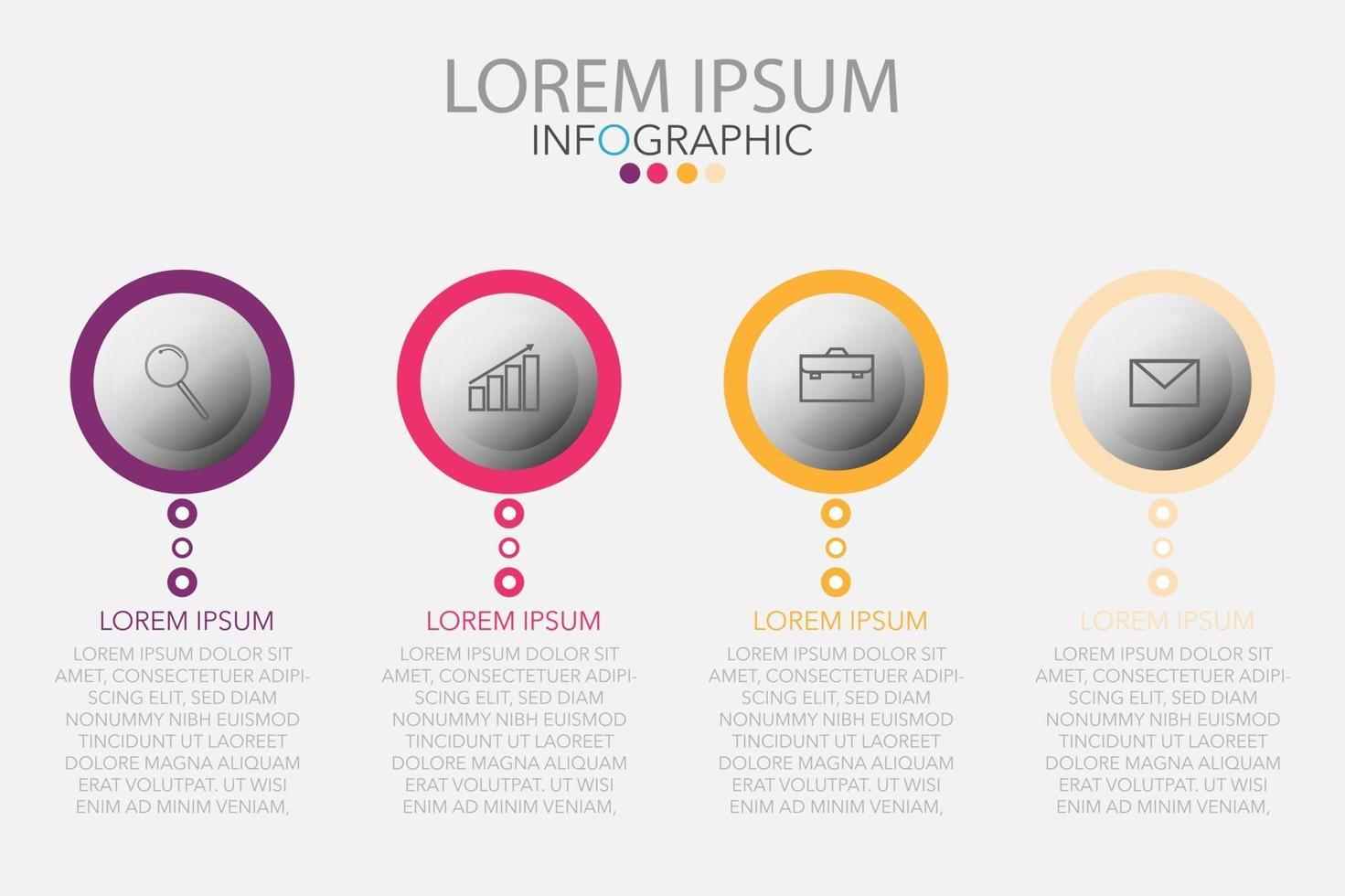 LOREM IPSUM
INFOGRAPHIC

LOREM IPSUM

LOREM IPSUM DOLOR SIT AMET, CONSECTETUER ADIPISCING ELIT, SED DIAM NONUMMY NIBH EUISMOD TINCIDUNT UT LAOREET DOLORE MAGNA ALIQUAM ERAT VOLUTPAT. UT WISI ENIM AD MINIM VENIAM,

LOREM IPSUM

LOREM IPSUM DOLOR SIT AMET, CONSECTETUER ADIPISCING ELIT, SED DIAM NONUMMY NIBH EUISMOD TINCIDUNT UT LAOREET DOLORE MAGNA ALIQUAM ERAT VOLUTPAT. UT WISI ENIM AD MINIM VENIAM,

LOREM IPSUM

LOREM IPSUM DOLOR SIT AMET, CONSECTETUER ADIPISCING ELIT, SED DIAM NONUMMY NIBH EUISMOD TINCIDUNT UT LAOREET DOLORE MAGNA ALIQUAM ERAT VOLUTPAT. UT WISI ENIM AD MINIM VENIAM,

LOREM IPSUM

LOREM IPSUM DOLOR SIT AMET, CONSECTETUER ADIPISCING ELIT, SED DIAM NONUMMY NIBH EUISMOD TINCIDUNT UT LAOREET DOLORE MAGNA ALIQUAM ERAT VOLUTPAT. UT WISI ENIM AD MINIM VENIAM,