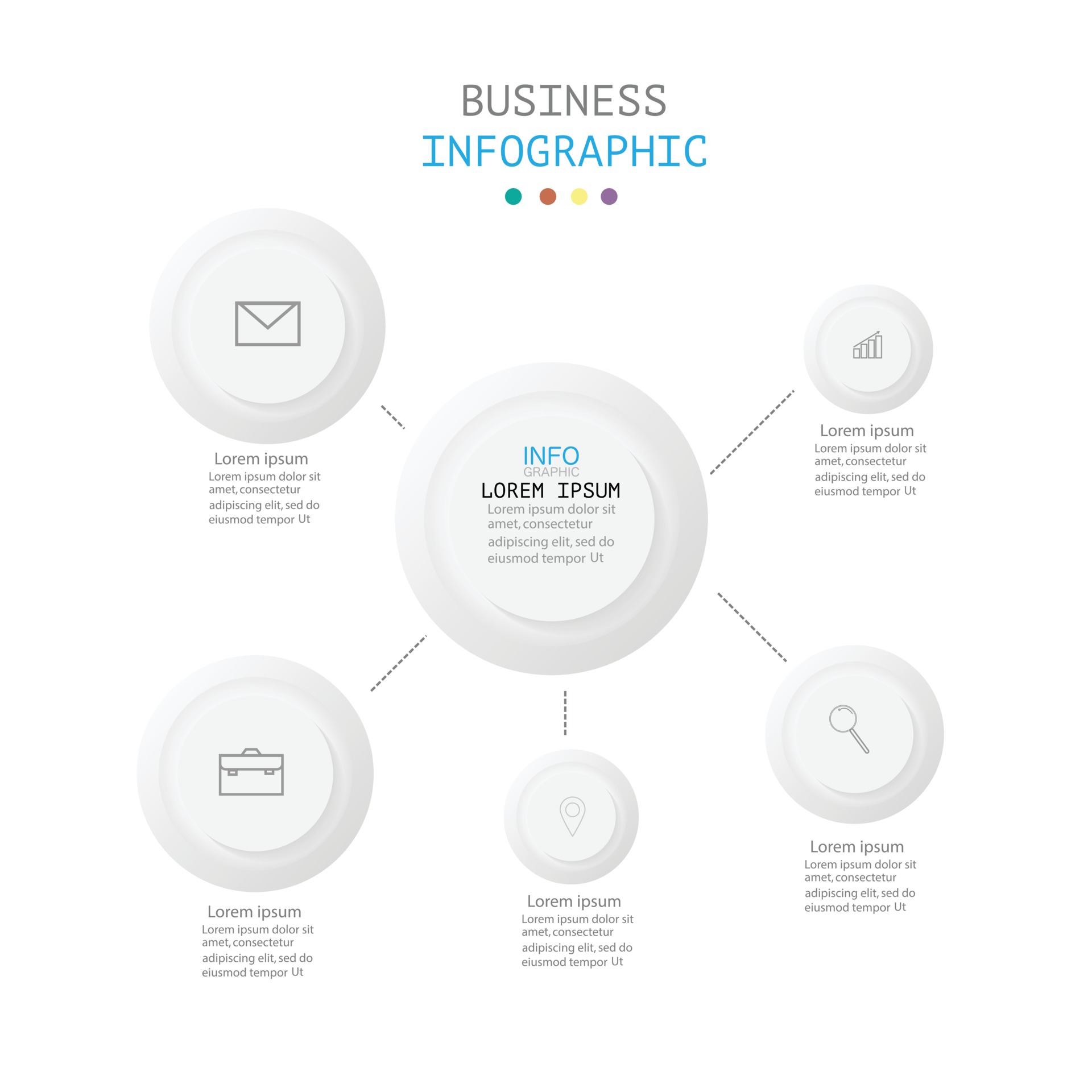 BUSINESS
INFOGRAPHIC

Lorem ipsum
Lorem ipsum dolor sit amet, consectetur adipiscing elit, sed do eiusmod tempor Ut

INFO
GRAPHIC
LOREM IPSUM
Lorem ipsum dolor sit amet, consectetur adipiscing elit, sed do eiusmod tempor Ut

Lorem ipsum
Lorem ipsum dolor sit amet, consectetur adipiscing elit, sed do eiusmod tempor Ut

Lorem ipsum
Lorem ipsum dolor sit amet, consectetur adipiscing elit, sed do eiusmod tempor Ut

Lorem ipsum
Lorem ipsum dolor sit amet, consectetur adipiscing elit, sed do eiusmod tempor Ut

Lorem ipsum
Lorem ipsum dolor sit amet, consectetur adipiscing elit, sed do eiusmod tempor Ut