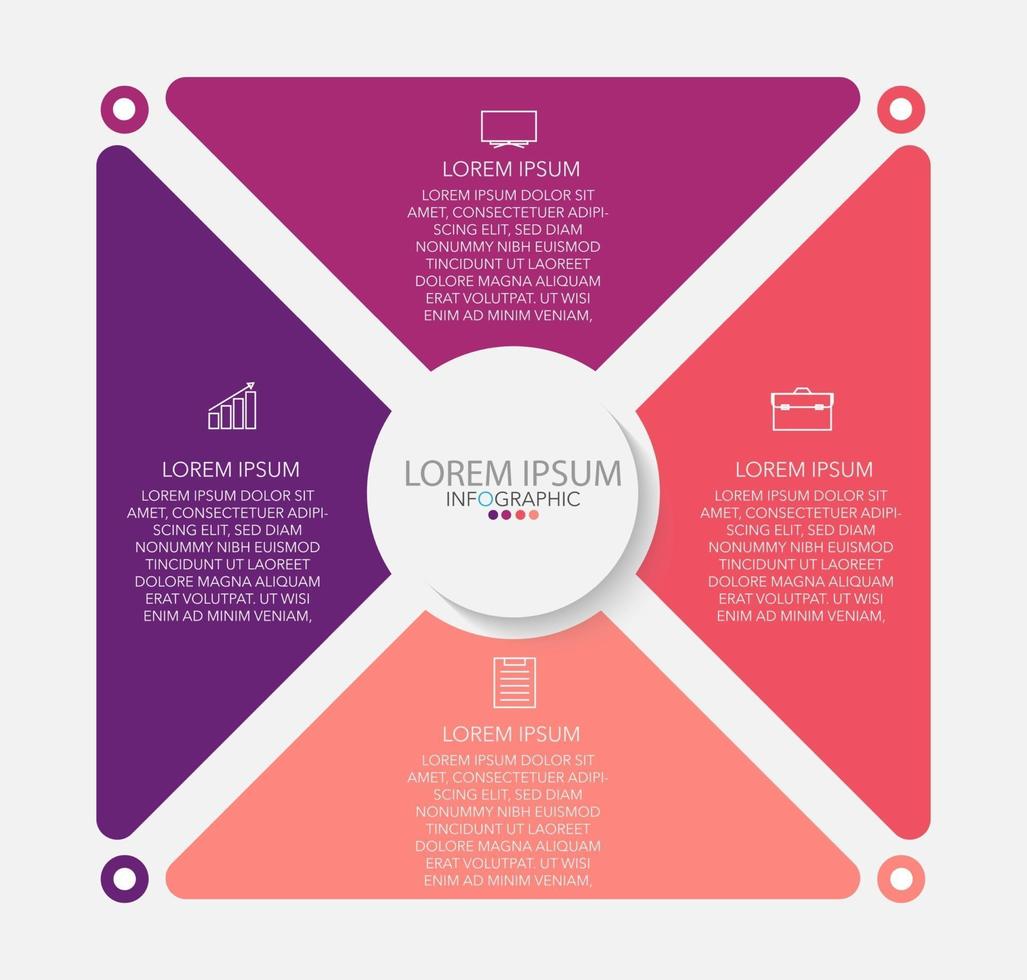 LOREM IPSUM
LOREM IPSUM DOLOR SIT AMET, CONSECTETUER ADIPISCING ELIT, SED DIAM NONUMMY NIBH EUISMOD TINCIDUNT UT LAOREET DOLORE MAGNA ALIQUAM ERAT VOLUTPAT. UT WISI ENIM AD MINIM VENIAM,

LOREM IPSUM
LOREM IPSUM DOLOR SIT AMET, CONSECTETUER ADIPISCING ELIT, SED DIAM NONUMMY NIBH EUISMOD TINCIDUNT UT LAOREET DOLORE MAGNA ALIQUAM ERAT VOLUTPAT. UT WISI ENIM AD MINIM VENIAM,

LOREM IPSUM
INFOGRAPHIC

LOREM IPSUM
LOREM IPSUM DOLOR SIT AMET, CONSECTETUER ADIPISCING ELIT, SED DIAM NONUMMY NIBH EUISMOD TINCIDUNT UT LAOREET DOLORE MAGNA ALIQUAM ERAT VOLUTPAT. UT WISI ENIM AD MINIM VENIAM,

LOREM IPSUM
LOREM IPSUM DOLOR SIT AMET, CONSECTETUER ADIPISCING ELIT, SED DIAM NONUMMY NIBH EUISMOD TINCIDUNT UT LAOREET DOLORE MAGNA ALIQUAM ERAT VOLUTPAT. UT WISI ENIM AD MINIM VENIAM,