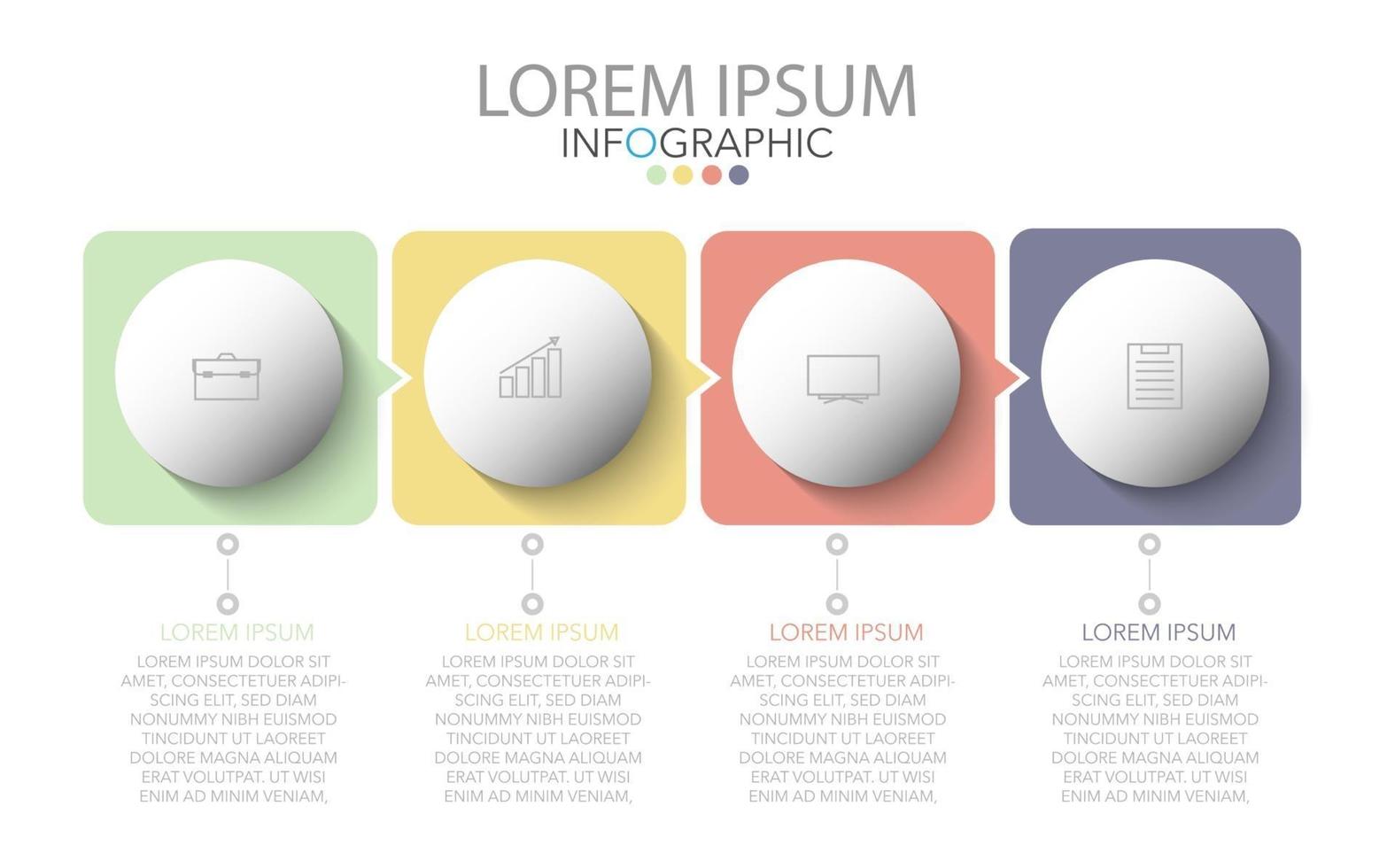 LOREM IPSUM
INFOGRAPHIC

LOREM IPSUM
LOREM IPSUM DOLOR SIT AMET, CONSECTETUER ADIPISCING ELIT, SED DIAM NONUMMY NIBH EUISMOD TINCIDUNT UT LAOREET DOLORE MAGNA ALIQUAM ERAT VOLUTPAT. UT WISI ENIM AD MINIM VENIAM,

LOREM IPSUM
LOREM IPSUM DOLOR SIT AMET, CONSECTETUER ADIPISCING ELIT, SED DIAM NONUMMY NIBH EUISMOD TINCIDUNT UT LAOREET DOLORE MAGNA ALIQUAM ERAT VOLUTPAT. UT WISI ENIM AD MINIM VENIAM,

LOREM IPSUM
LOREM IPSUM DOLOR SIT AMET, CONSECTETUER ADIPISCING ELIT, SED DIAM NONUMMY NIBH EUISMOD TINCIDUNT UT LAOREET DOLORE MAGNA ALIQUAM ERAT VOLUTPAT. UT WISI ENIM AD MINIM VENIAM,

LOREM IPSUM
LOREM IPSUM DOLOR SIT AMET, CONSECTETUER ADIPISCING ELIT, SED DIAM NONUMMY NIBH EUISMOD TINCIDUNT UT LAOREET DOLORE MAGNA ALIQUAM ERAT VOLUTPAT. UT WISI ENIM AD MINIM VENIAM,