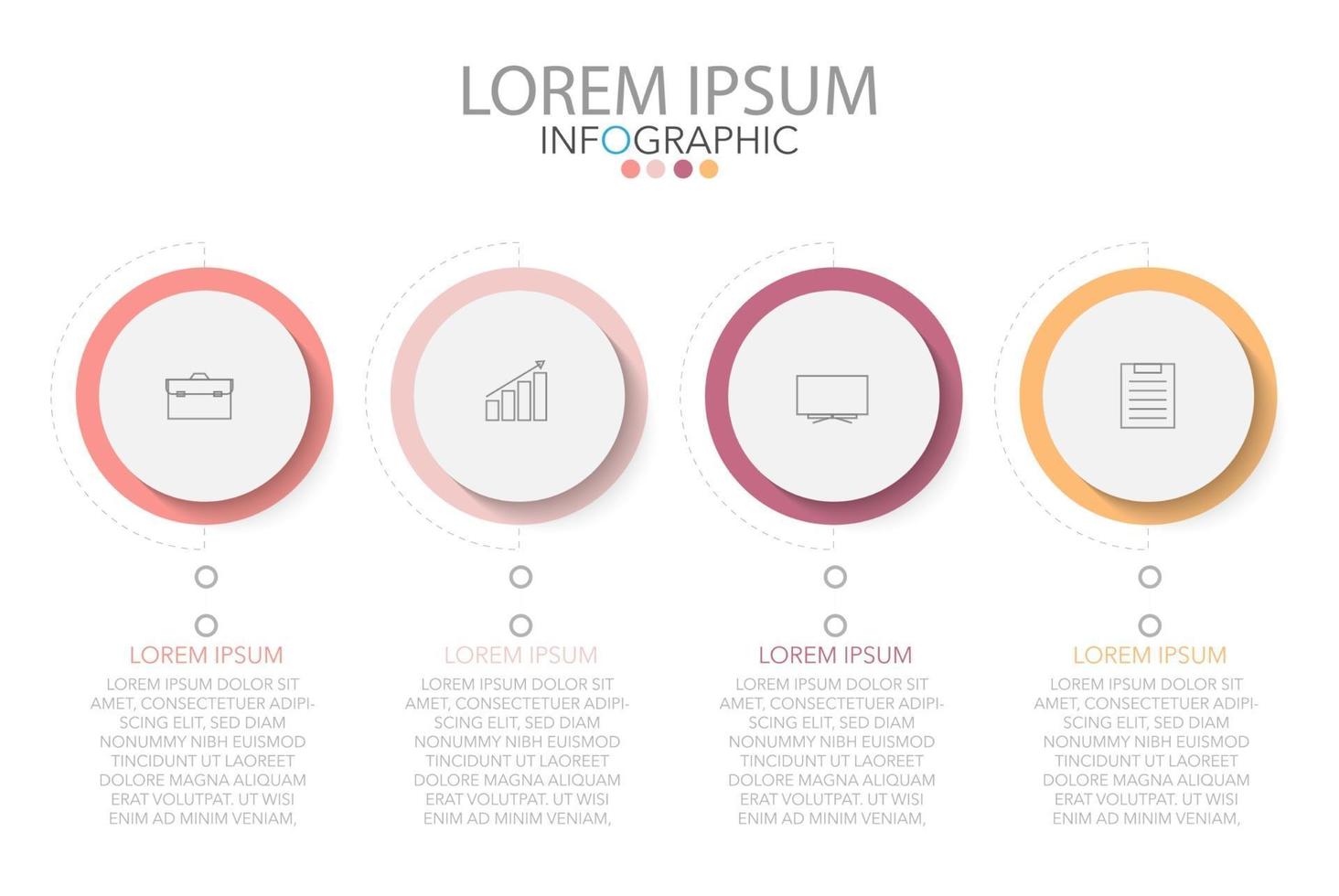 LOREM IPSUM
INFOGRAPHIC

LOREM IPSUM
LOREM IPSUM DOLOR SIT AMET, CONSECTETUER ADIPISCING ELIT, SED DIAM NONUMMY NIBH EUISMOD TINCIDUNT UT LAOREET DOLORE MAGNA ALIQUAM ERAT VOLUTPAT. UT WISI ENIM AD MINIM VENIAM,

LOREM IPSUM
LOREM IPSUM DOLOR SIT AMET, CONSECTETUER ADIPISCING ELIT, SED DIAM NONUMMY NIBH EUISMOD TINCIDUNT UT LAOREET DOLORE MAGNA ALIQUAM ERAT VOLUTPAT. UT WISI ENIM AD MINIM VENIAM,

LOREM IPSUM
LOREM IPSUM DOLOR SIT AMET, CONSECTETUER ADIPISCING ELIT, SED DIAM NONUMMY NIBH EUISMOD TINCIDUNT UT LAOREET DOLORE MAGNA ALIQUAM ERAT VOLUTPAT. UT WISI ENIM AD MINIM VENIAM,

LOREM IPSUM
LOREM IPSUM DOLOR SIT AMET, CONSECTETUER ADIPISCING ELIT, SED DIAM NONUMMY NIBH EUISMOD TINCIDUNT UT LAOREET DOLORE MAGNA ALIQUAM ERAT VOLUTPAT. UT WISI ENIM AD MINIM VENIAM,