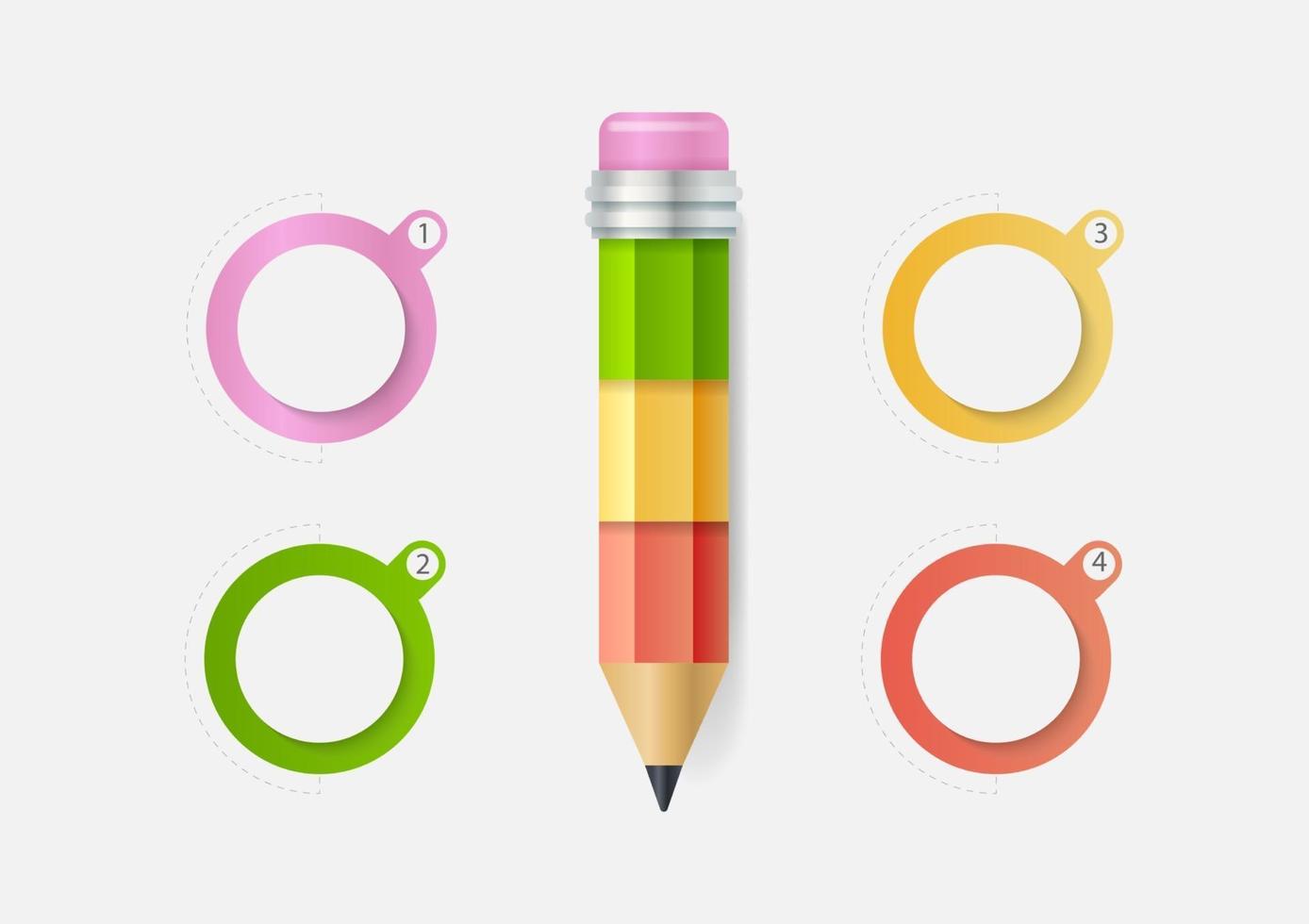 1

2

3

4