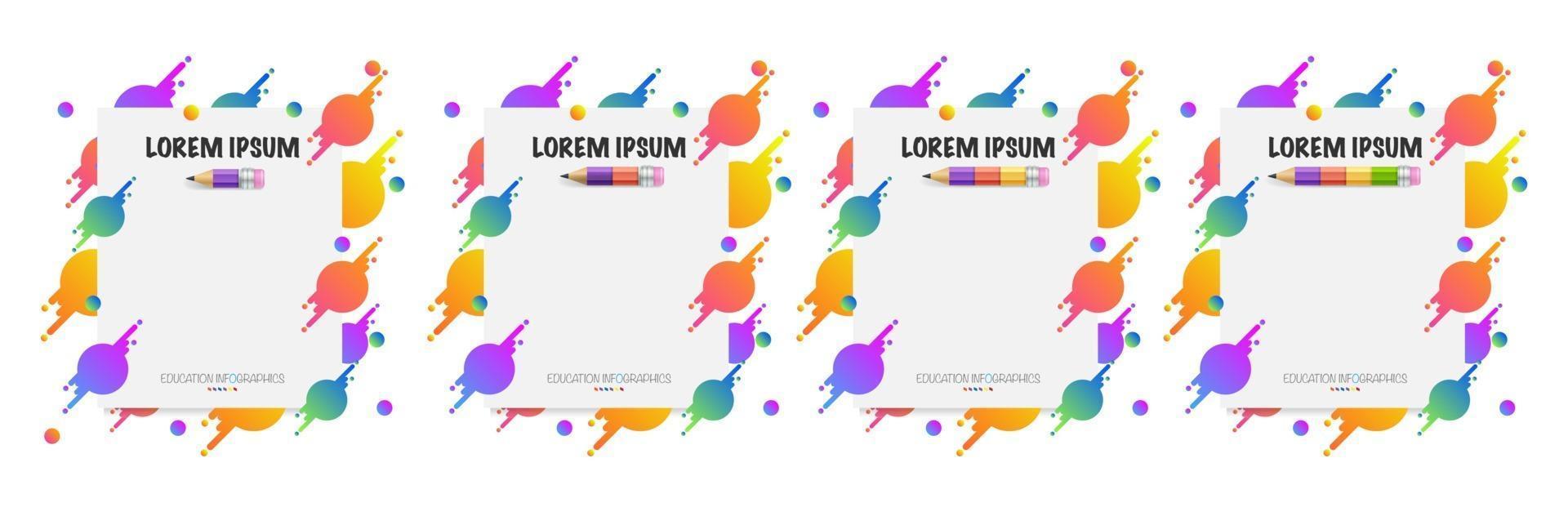 LOREM IPSUM

EDUCATION INFOGRAPHICS

LOREM IPSUM

EDUCATION INFOGRAPHICS

LOREM IPSUM

EDUCATION INFOGRAPHICS

LOREM IPSUM

EDUCATION INFOGRAPHICS