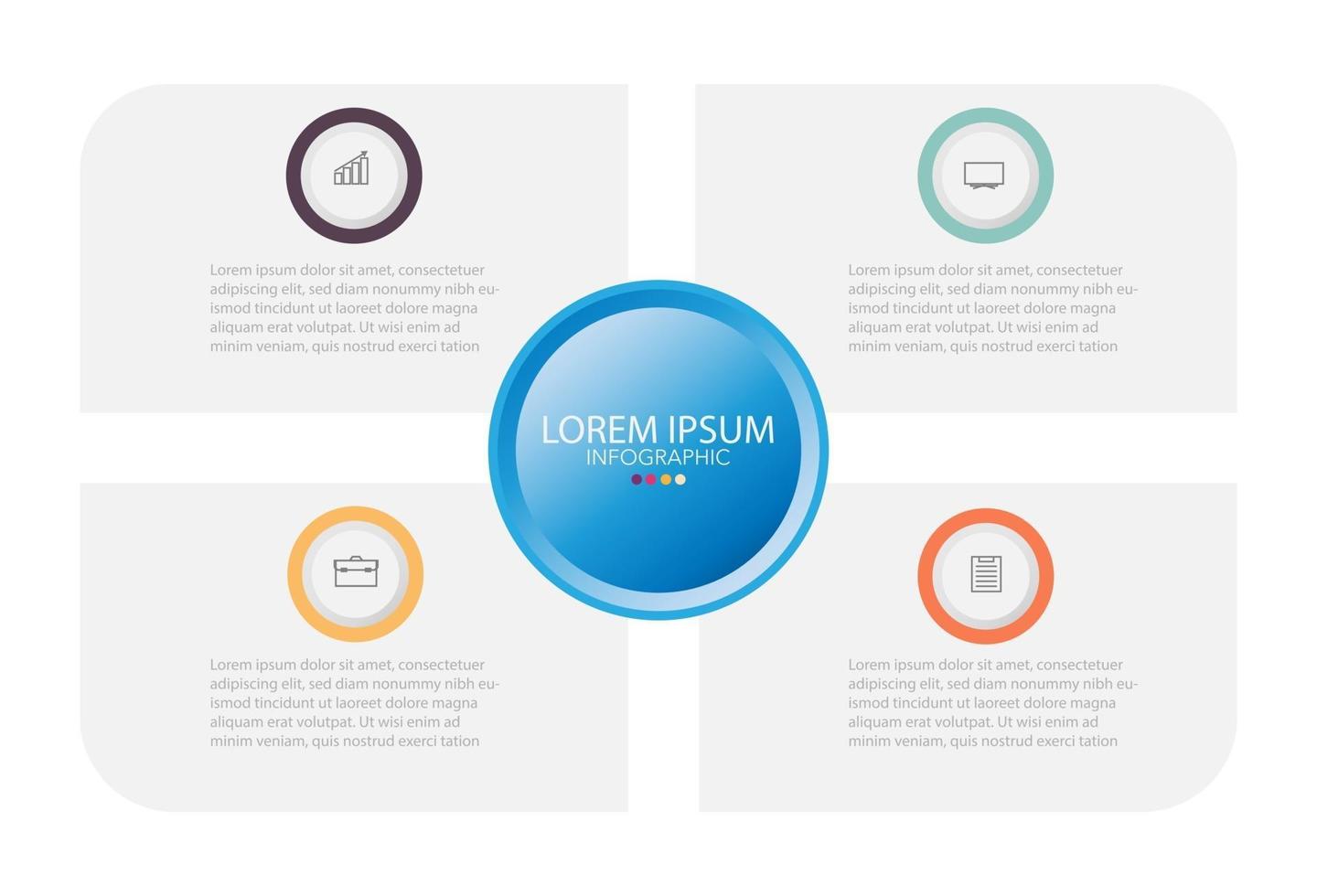 Lorem ipsum dolor sit amet, consectetuer adipiscing elit, sed diam nonummy nibh euismod tincidunt ut laoreet dolore magna aliquam erat volutpat. Ut wisi enim ad minim veniam, quis nostrud exerci tation

Lorem ipsum dolor sit amet, consectetuer adipiscing elit, sed diam nonummy nibh euismod tincidunt ut laoreet dolore magna aliquam erat volutpat. Ut wisi enim ad minim veniam, quis nostrud exerci tation

LOREM IPSUM
INFOGRAPHIC

Lorem ipsum dolor sit amet, consectetuer adipiscing elit, sed diam nonummy nibh euismod tincidunt ut laoreet dolore magna aliquam erat volutpat. Ut wisi enim ad minim veniam, quis nostrud exerci tation

Lorem ipsum dolor sit amet, consectetuer adipiscing elit, sed diam nonummy nibh euismod tincidunt ut laoreet dolore magna aliquam erat volutpat. Ut wisi enim ad minim veniam, quis nostrud exerci tation