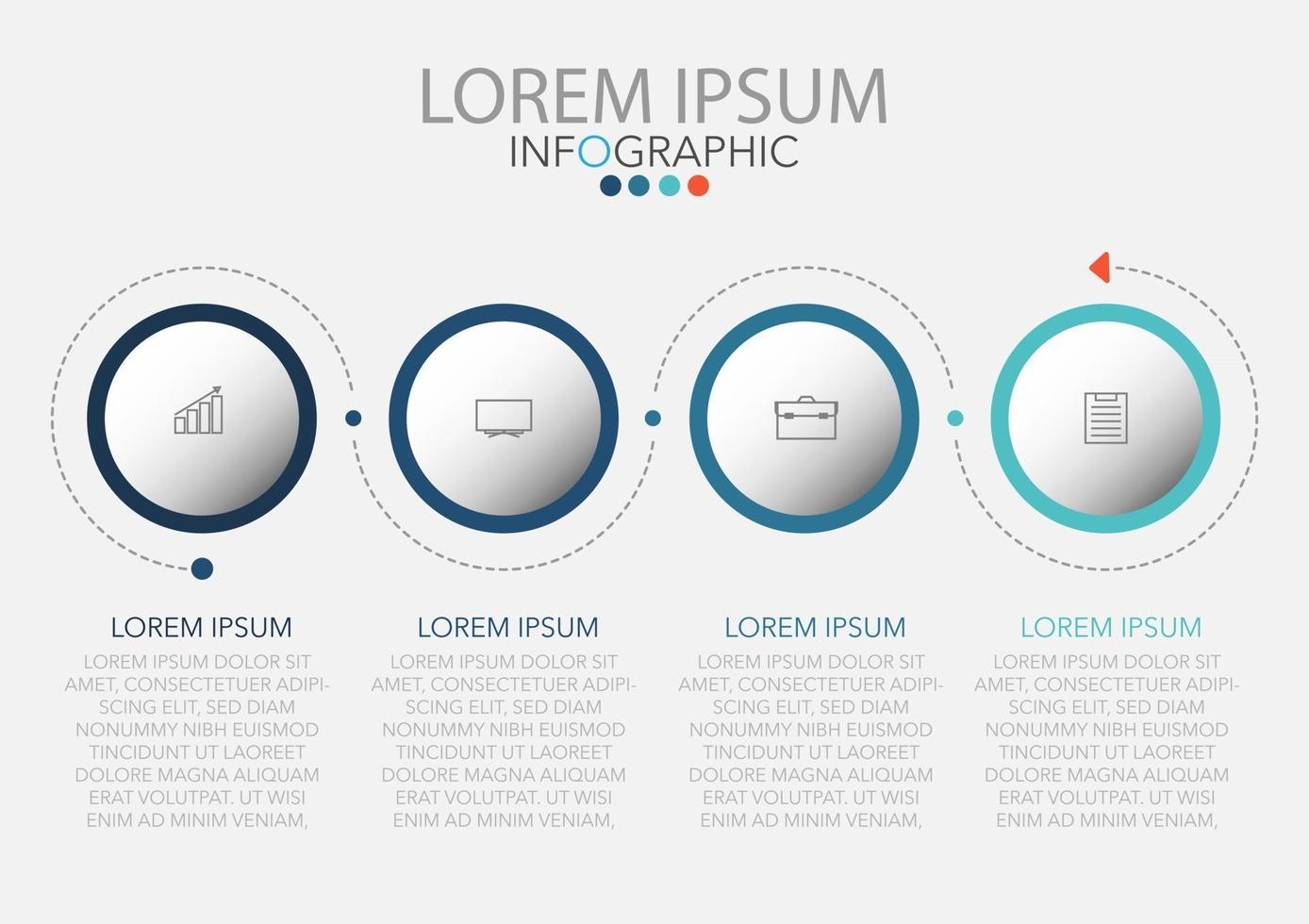 LOREM IPSUM
INFOGRAPHIC

LOREM IPSUM
LOREM IPSUM DOLOR SIT AMET, CONSECTETUER ADIPISCING ELIT, SED DIAM NONUMMY NIBH EUISMOD TINCIDUNT UT LAOREET DOLORE MAGNA ALIQUAM ERAT VOLUTPAT. UT WISI ENIM AD MINIM VENIAM,

LOREM IPSUM
LOREM IPSUM DOLOR SIT AMET, CONSECTETUER ADIPISCING ELIT, SED DIAM NONUMMY NIBH EUISMOD TINCIDUNT UT LAOREET DOLORE MAGNA ALIQUAM ERAT VOLUTPAT. UT WISI ENIM AD MINIM VENIAM,

LOREM IPSUM
LOREM IPSUM DOLOR SIT AMET, CONSECTETUER ADIPISCING ELIT, SED DIAM NONUMMY NIBH EUISMOD TINCIDUNT UT LAOREET DOLORE MAGNA ALIQUAM ERAT VOLUTPAT. UT WISI ENIM AD MINIM VENIAM,

LOREM IPSUM
LOREM IPSUM DOLOR SIT AMET, CONSECTETUER ADIPISCING ELIT, SED DIAM NONUMMY NIBH EUISMOD TINCIDUNT UT LAOREET DOLORE MAGNA ALIQUAM ERAT VOLUTPAT. UT WISI ENIM AD MINIM VENIAM,