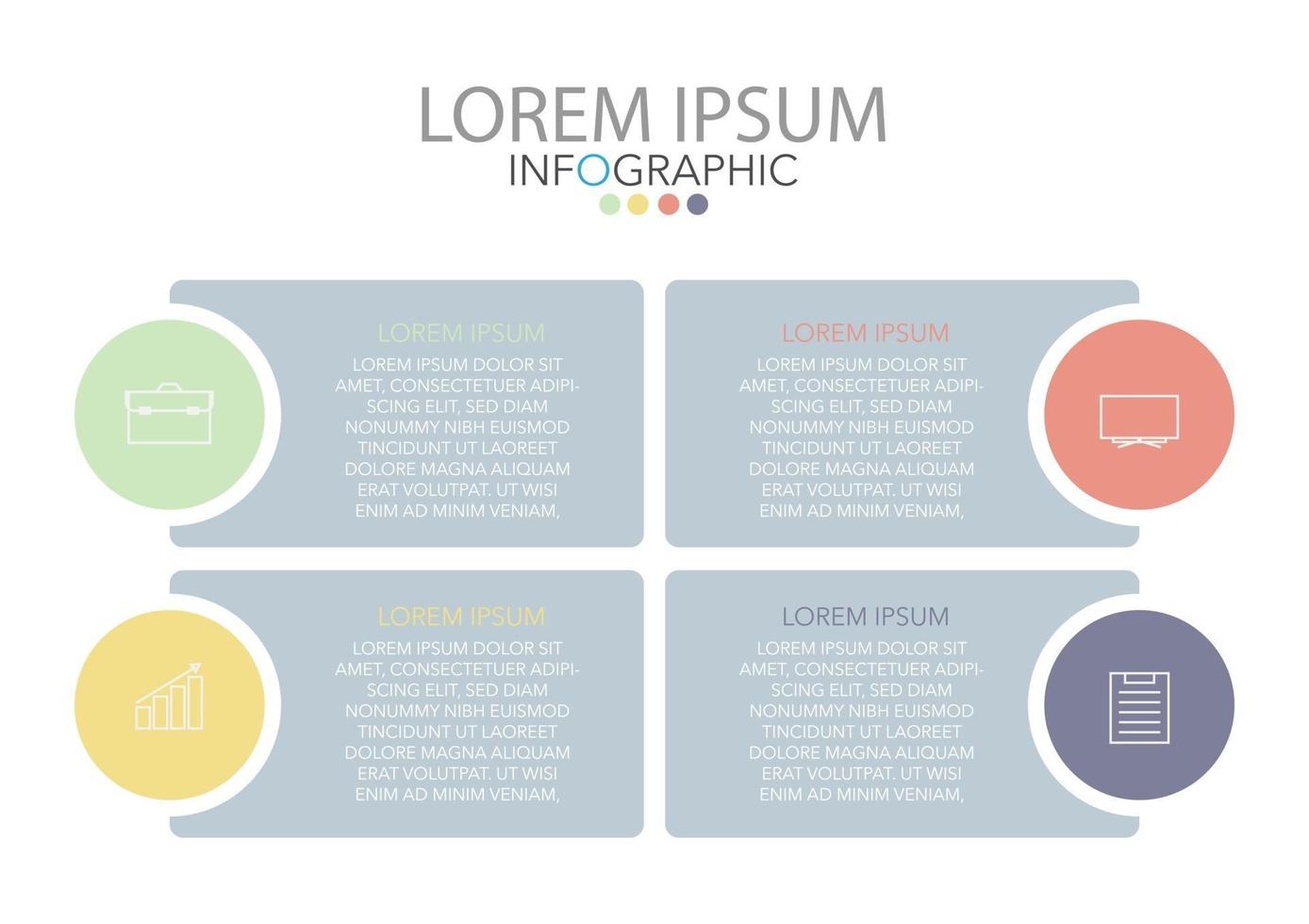 LOREM IPSUM
INFOGRAPHIC

LOREM IPSUM
LOREM IPSUM DOLOR SIT AMET, CONSECTETUER ADIPISCING ELIT, SED DIAM NONUMMY NIBH EUISMOD TINCIDUNT UT LAOREET DOLORE MAGNA ALIQUAM ERAT VOLUTPAT. UT WISI ENIM AD MINIM VENIAM,

LOREM IPSUM
LOREM IPSUM DOLOR SIT AMET, CONSECTETUER ADIPISCING ELIT, SED DIAM NONUMMY NIBH EUISMOD TINCIDUNT UT LAOREET DOLORE MAGNA ALIQUAM ERAT VOLUTPAT. UT WISI ENIM AD MINIM VENIAM,

LOREM IPSUM
LOREM IPSUM DOLOR SIT AMET, CONSECTETUER ADIPISCING ELIT, SED DIAM NONUMMY NIBH EUISMOD TINCIDUNT UT LAOREET DOLORE MAGNA ALIQUAM ERAT VOLUTPAT. UT WISI ENIM AD MINIM VENIAM,

LOREM IPSUM
LOREM IPSUM DOLOR SIT AMET, CONSECTETUER ADIPISCING ELIT, SED DIAM NONUMMY NIBH EUISMOD TINCIDUNT UT LAOREET DOLORE MAGNA ALIQUAM ERAT VOLUTPAT. UT WISI ENIM AD MINIM VENIAM,