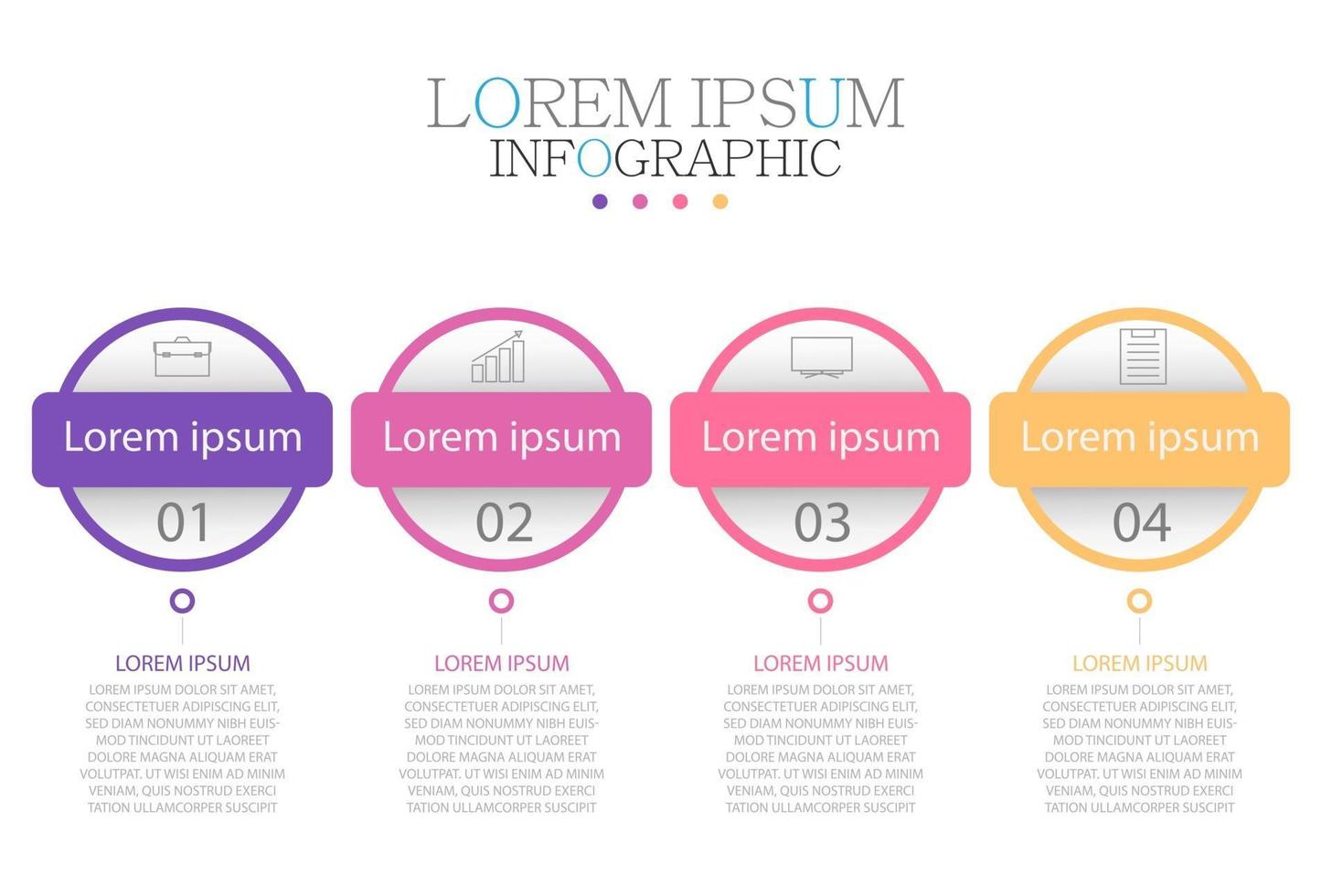 LOREM IPSUM
INFOGRAPHIC

Lorem ipsum
01

LOREM IPSUM
LOREM IPSUM DOLOR SIT AMET, CONSECTETUER ADIPISCING ELIT, SED DIAM NONUMMY NIBH EUISMOD TINCIDUNT UT LAOREET DOLORE MAGNA ALIQUAM ERAT VOLUTPAT. UT WISI ENIM AD MINIM VENIAM, QUIS NOSTRUD EXERCI TATION ULLAMCORPER SUSCIPIT

Lorem ipsum
02

LOREM IPSUM
LOREM IPSUM DOLOR SIT AMET, CONSECTETUER ADIPISCING ELIT, SED DIAM NONUMMY NIBH EUISMOD TINCIDUNT UT LAOREET DOLORE MAGNA ALIQUAM ERAT VOLUTPAT. UT WISI ENIM AD MINIM VENIAM, QUIS NOSTRUD EXERCI TATION ULLAMCORPER SUSCIPIT

Lorem ipsum
03

LOREM IPSUM
LOREM IPSUM DOLOR SIT AMET, CONSECTETUER ADIPISCING ELIT, SED DIAM NONUMMY NIBH EUISMOD TINCIDUNT UT LAOREET DOLORE MAGNA ALIQUAM ERAT VOLUTPAT. UT WISI ENIM AD MINIM VENIAM, QUIS NOSTRUD EXERCI TATION ULLAMCORPER SUSCIPIT

Lorem ipsum
04

LOREM IPSUM
LOREM IPSUM DOLOR SIT AMET, CONSECTETUER ADIPISCING ELIT, SED DIAM NONUMMY NIBH EUISMOD TINCIDUNT UT LAOREET DOLORE MAGNA ALIQUAM ERAT VOLUTPAT. UT WISI ENIM AD MINIM VENIAM, QUIS NOSTRUD EXERCI TATION ULLAMCORPER SUSCIPIT