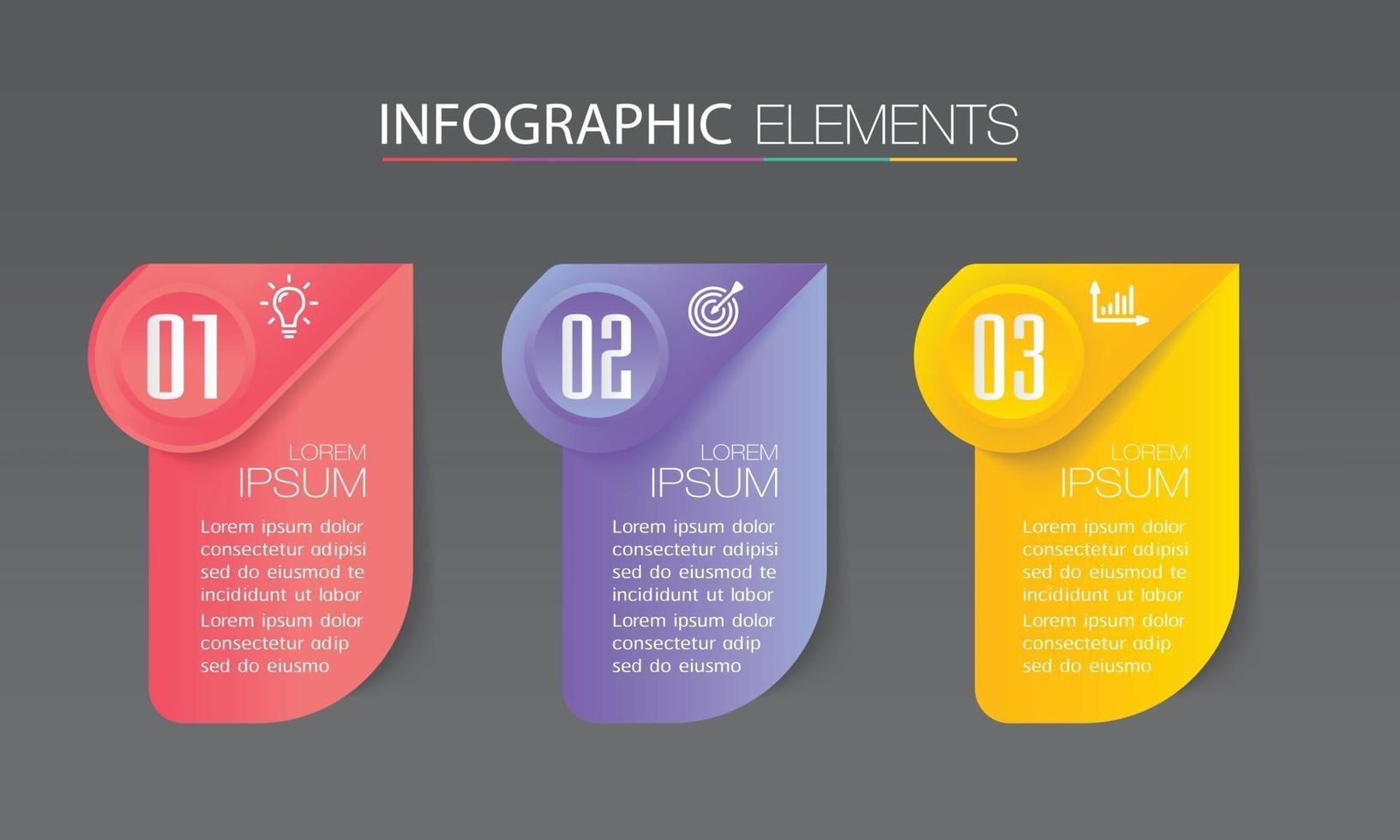 INFOGRAPHIC ELEMENTS

01

LOREM
IPSUM

Lorem ipsum dolor consectetur adipisi sed do eiusmod te incididunt ut labor
Lorem ipsum dolor consectetur adip sed do eiusmo

02

LOREM
IPSUM

Lorem ipsum dolor consectetur adipisi sed do eiusmod te incididunt ut labor
Lorem ipsum dolor consectetur adip sed do eiusmo

03

LOREM
IPSUM

Lorem ipsum dolor consectetur adipisi sed do eiusmod te incididunt ut labor
Lorem ipsum dolor consectetur adip sed do eiusmo