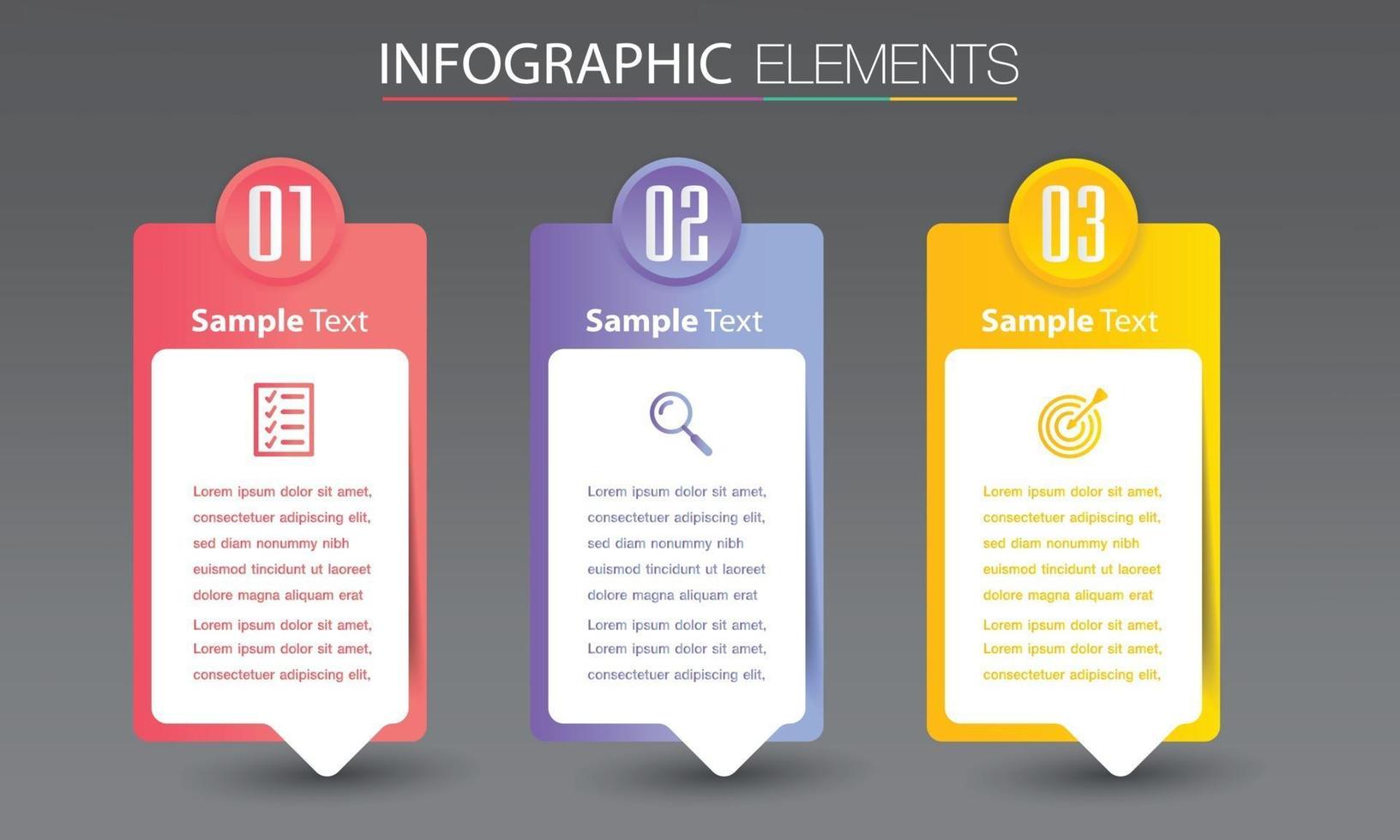 INFOGRAPHIC ELEMENTS

01

Sample Text

Lorem ipsum dolor sit amet, consectetuer adipiscing elit, sed diam nonummy nibh euismod tincidunt ut laoreet dolore magna aliquam erat

Lorem ipsum dolor sit amet, Lorem ipsum dolor sit amet, consectetuer adipiscing elit,

02

Sample Text

Lorem ipsum dolor sit amet, consectetuer adipiscing elit, sed diam nonummy nibh euismod tincidunt ut laoreet dolore magna aliquam erat

Lorem ipsum dolor sit amet, Lorem ipsum dolor sit amet, consectetuer adipiscing elit,

03

Sample Text

Lorem ipsum dolor sit amet, consectetuer adipiscing elit, sed diam nonummy nibh euismod tincidunt ut laoreet dolore magna aliquam erat

Lorem ipsum dolor sit amet, Lorem ipsum dolor sit amet, consectetuer adipiscing elit,