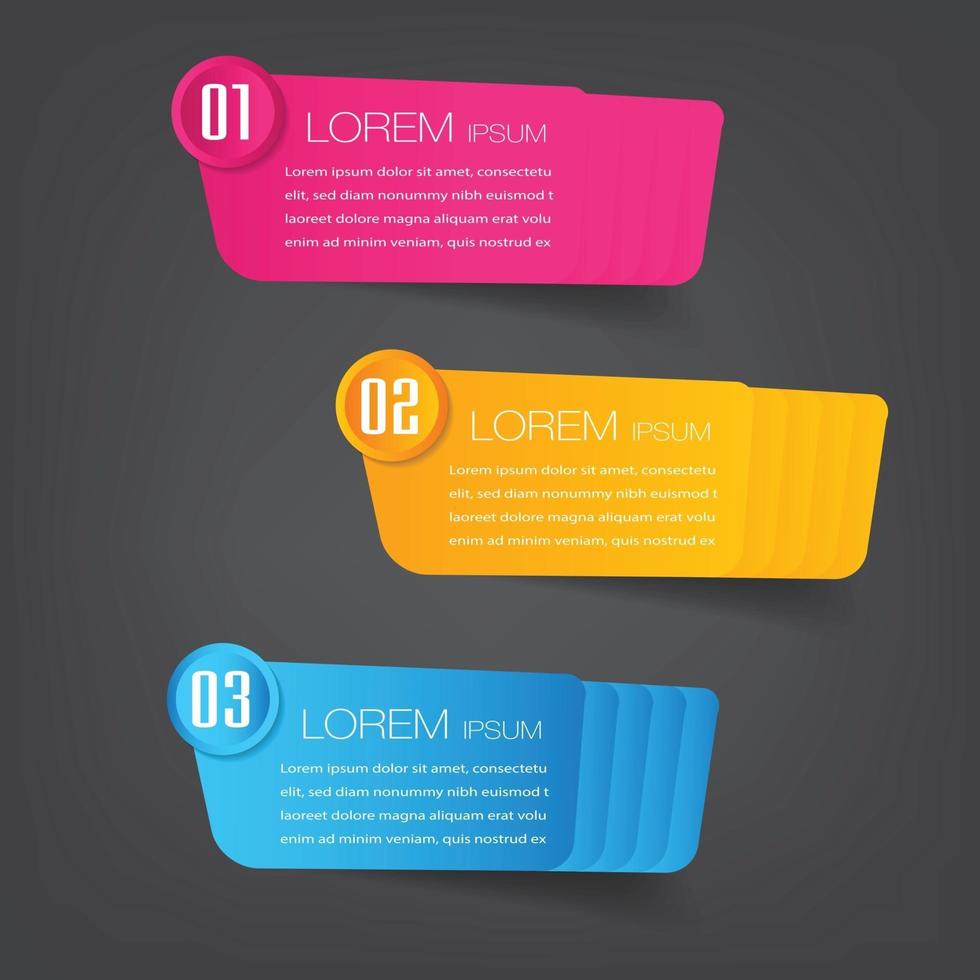 01

LOREM IPSUM

Lorem ipsum dolor sit amet, consectetu elit, sed diam nonummy nibh euismod t laoreet dolore magna aliquam erat volu enim ad minim veniam, quis nostrud ex

02

LOREM IPSUM

Lorem ipsum dolor sit amet, consectetu elit, sed diam nonummy nibh euismod t laoreet dolore magna aliquam erat volu enim ad minim veniam, quis nostrud ex

03

LOREM IPSUM

Lorem ipsum dolor sit amet, consectetu elit, sed diam nonummy nibh euismod t laoreet dolore magna aliquam erat volu enim ad minim veniam, quis nostrud ex