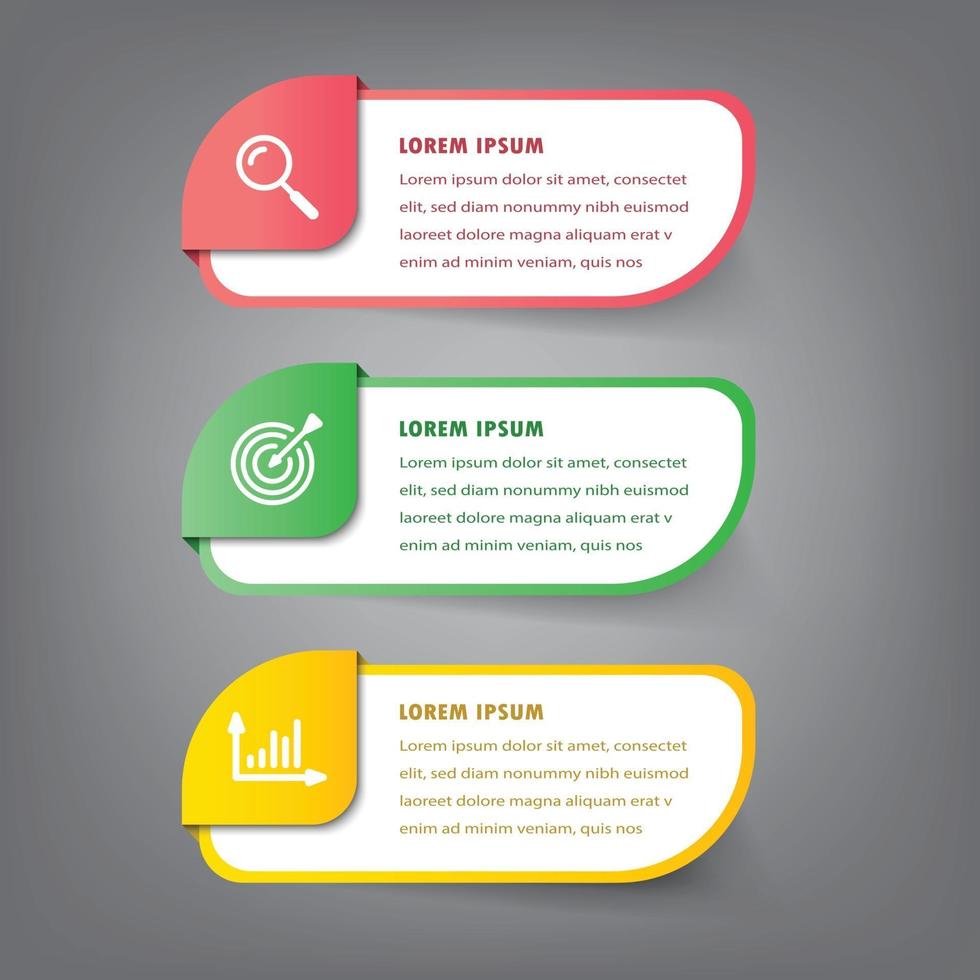 LOREM IPSUM

Lorem ipsum dolor sit amet, consectet elit, sed diam nonummy nibh euismod laoreet dolore magna aliquam erat v enim ad minim veniam, quis nos

LOREM IPSUM

Lorem ipsum dolor sit amet, consectet elit, sed diam nonummy nibh euismod laoreet dolore magna aliquam erat v enim ad minim veniam, quis nos

LOREM IPSUM

Lorem ipsum dolor sit amet, consectet elit, sed diam nonummy nibh euismod laoreet dolore magna aliquam erat v enim ad minim veniam, quis nos